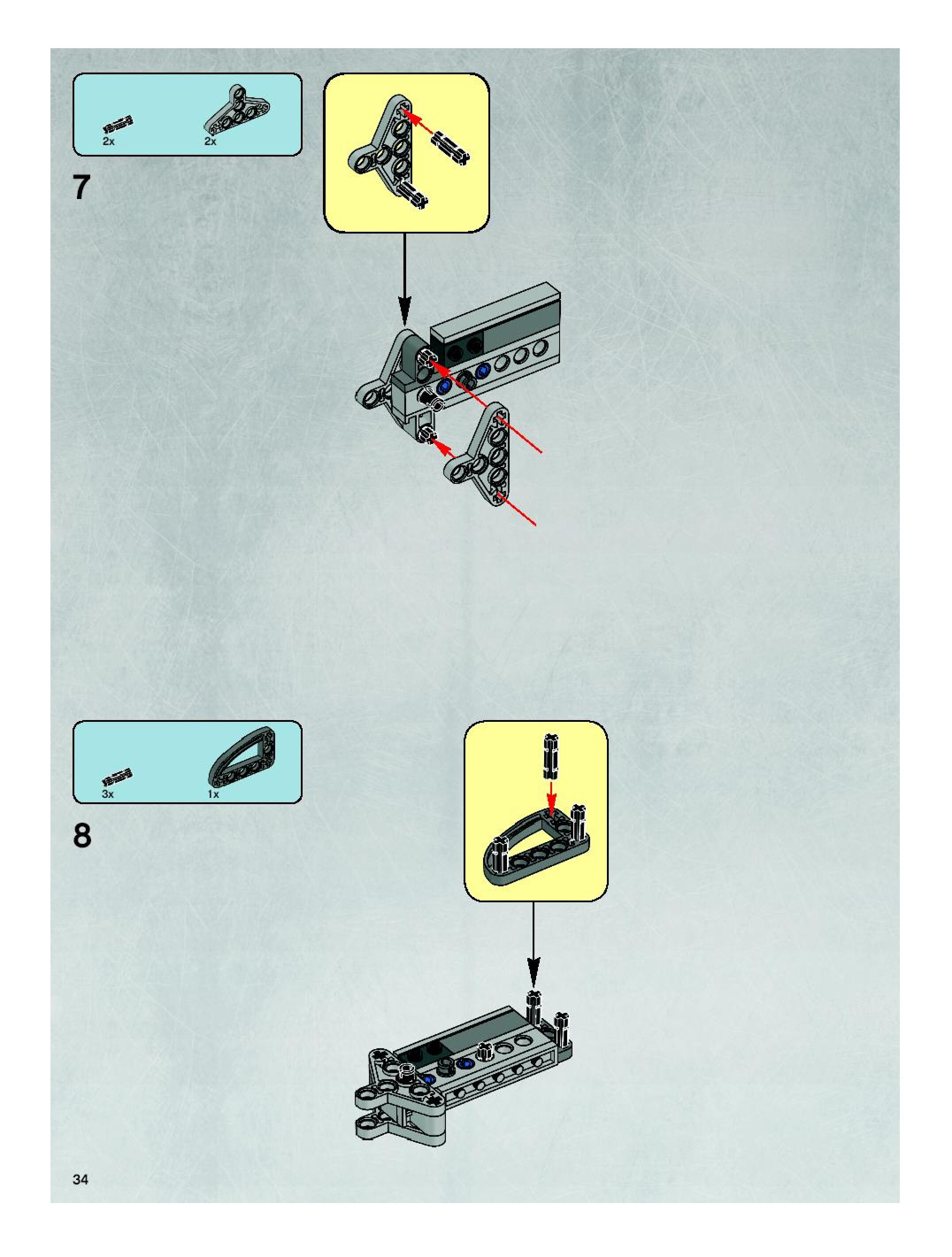 2x 2x

7

3x 1x

8

34