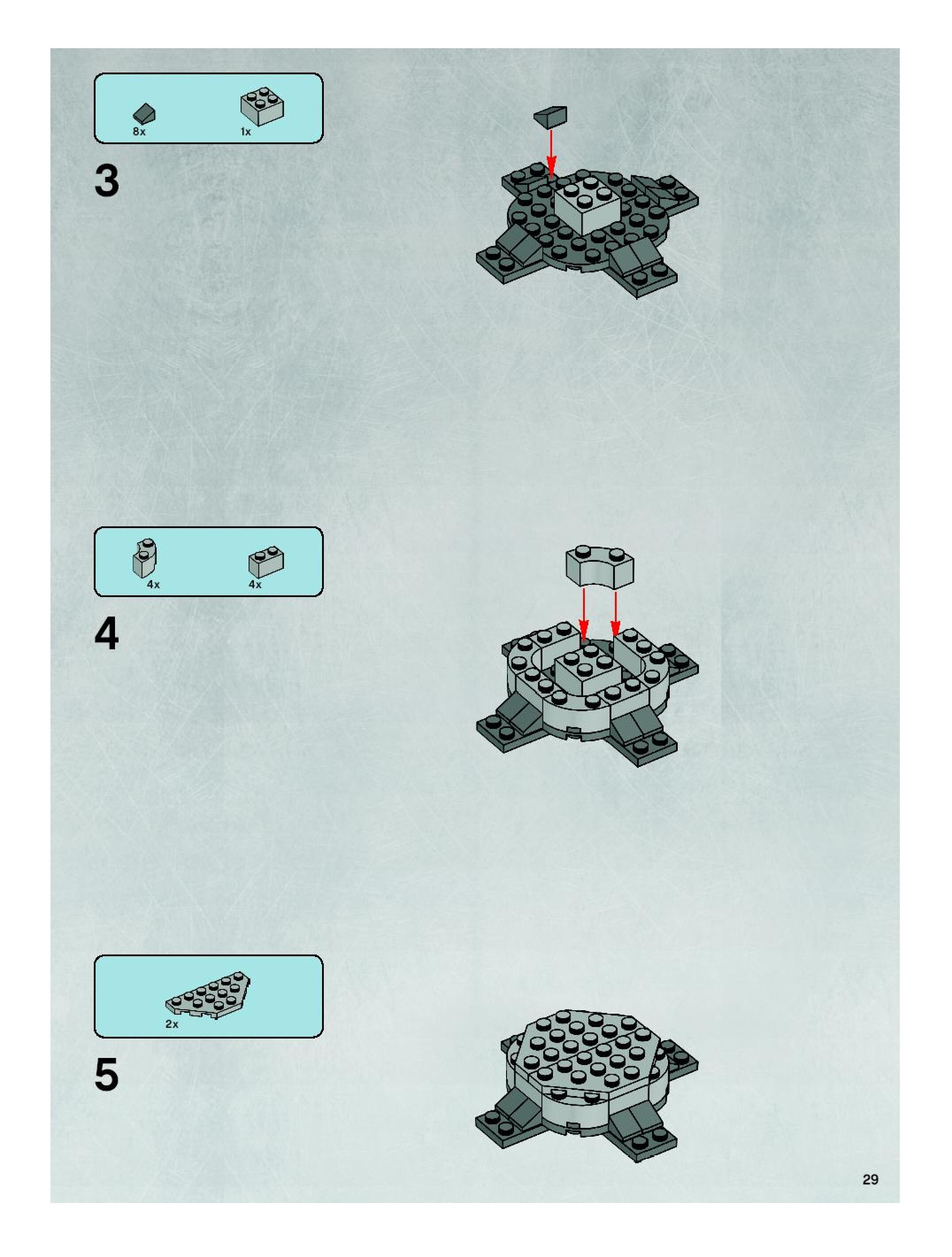 8x 1x

3

4x 4x

4

2x

5

29