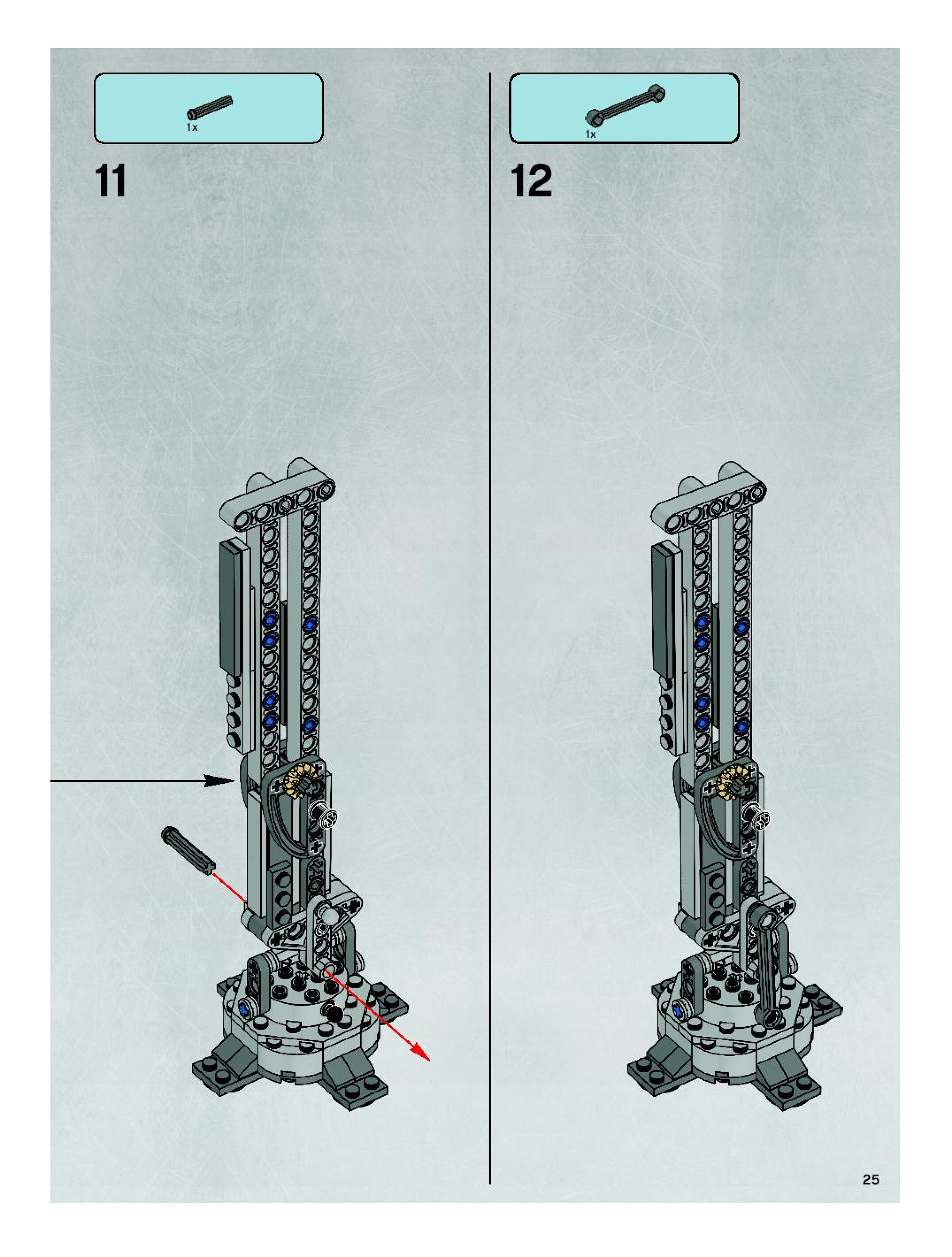 1x

11

1x

12

25