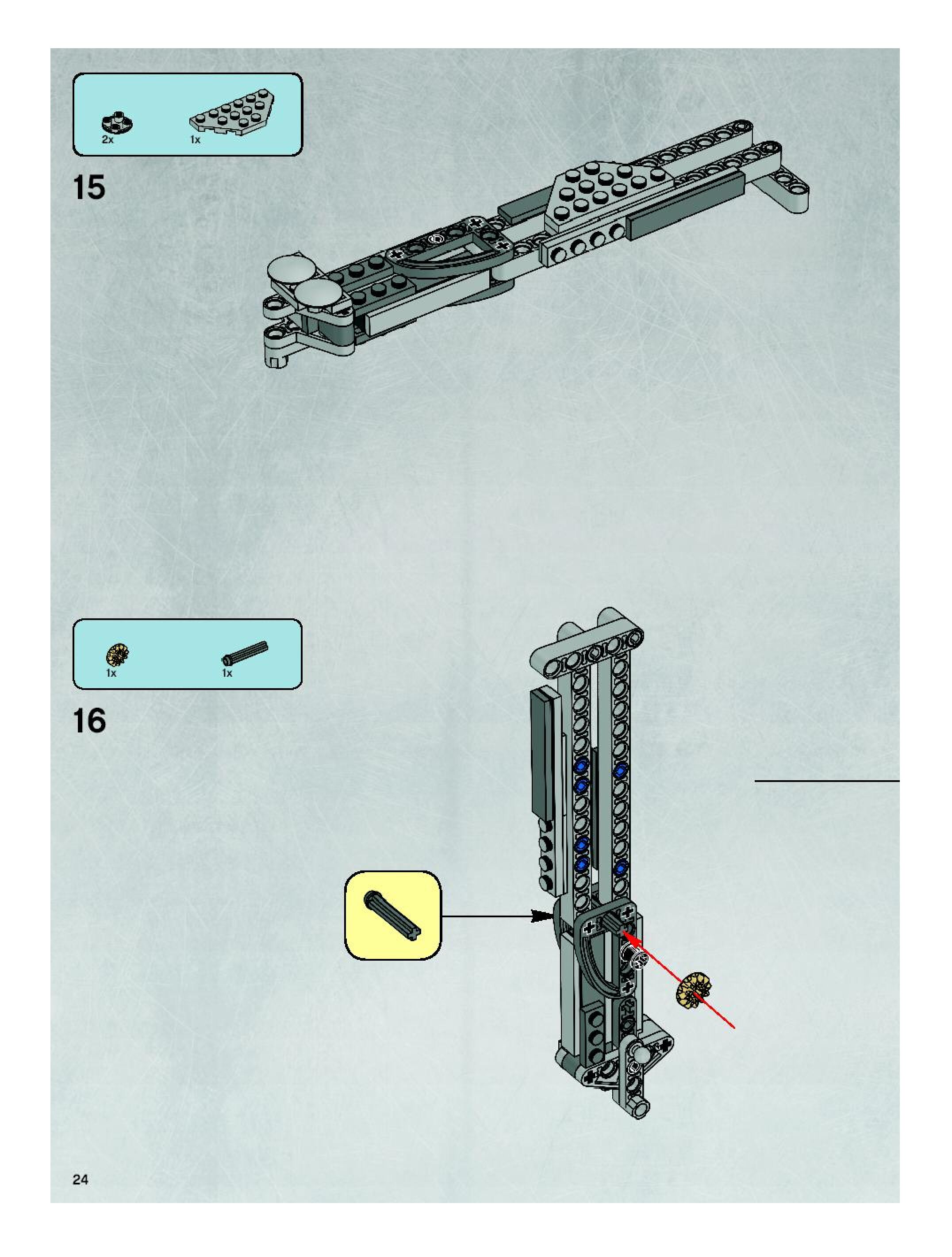 2x
1x

15

1x
1x

16

24