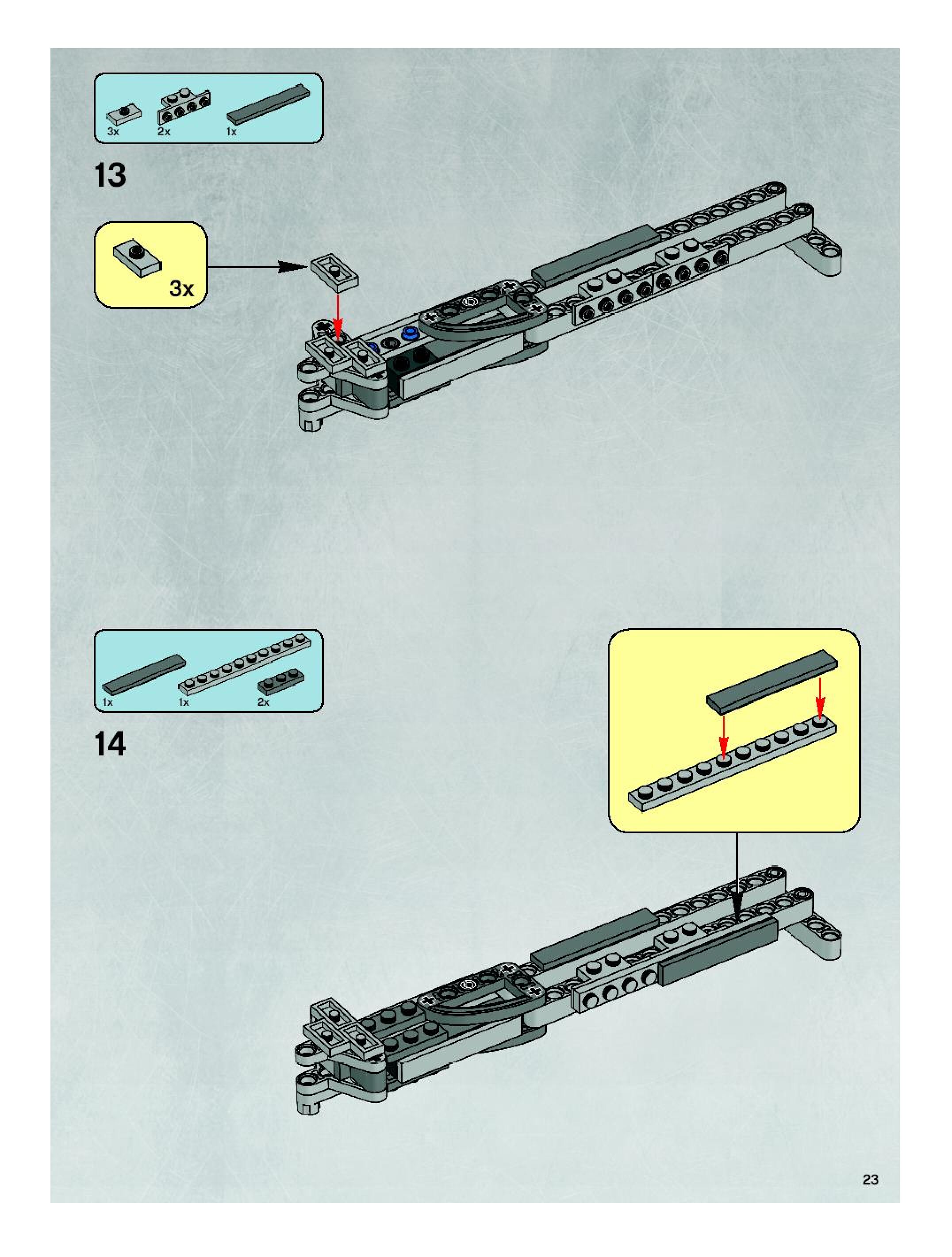 3x 2x 1x

13

3x

1x 1x 2x

14

23