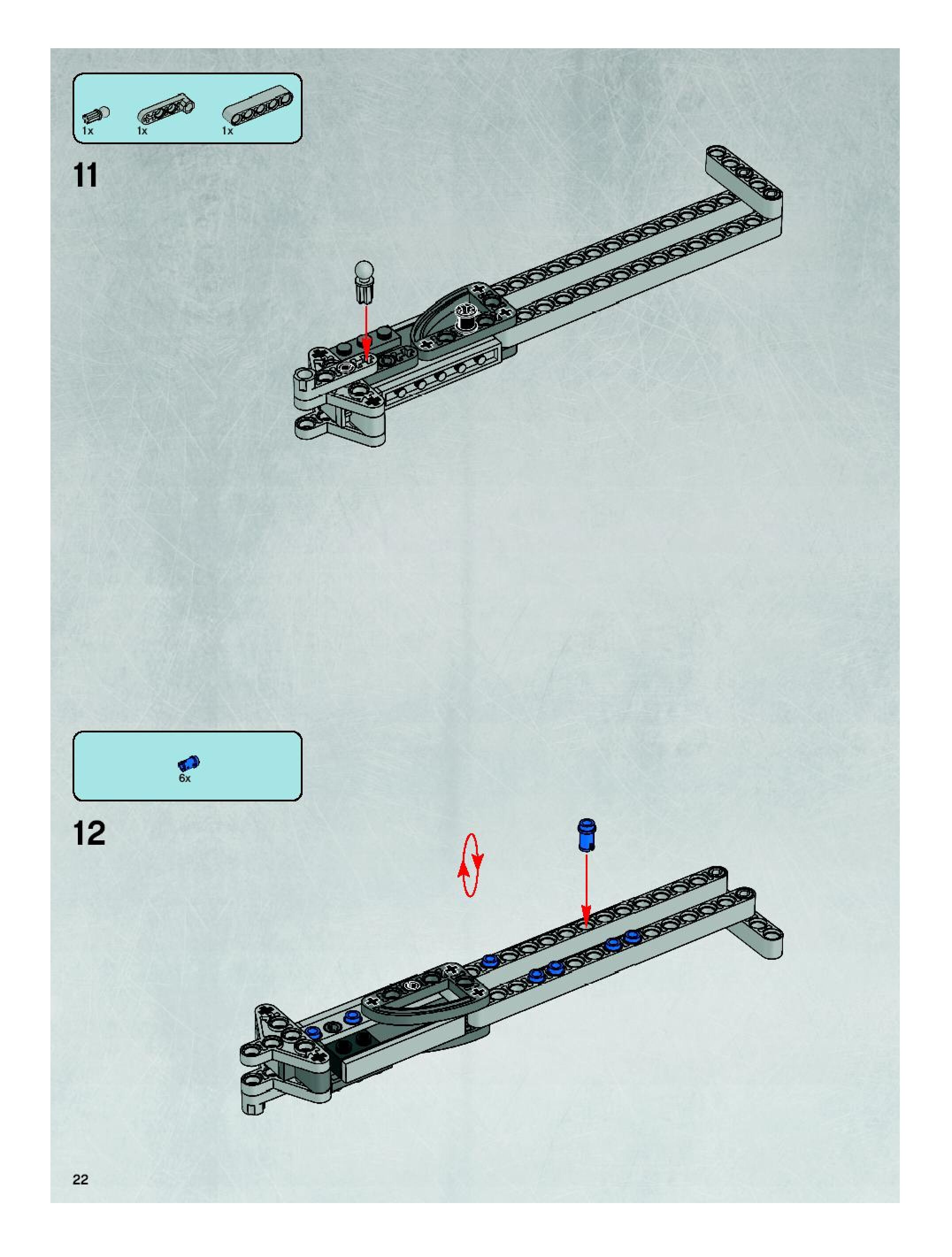 1x 1x 1x

11

6x

12

22