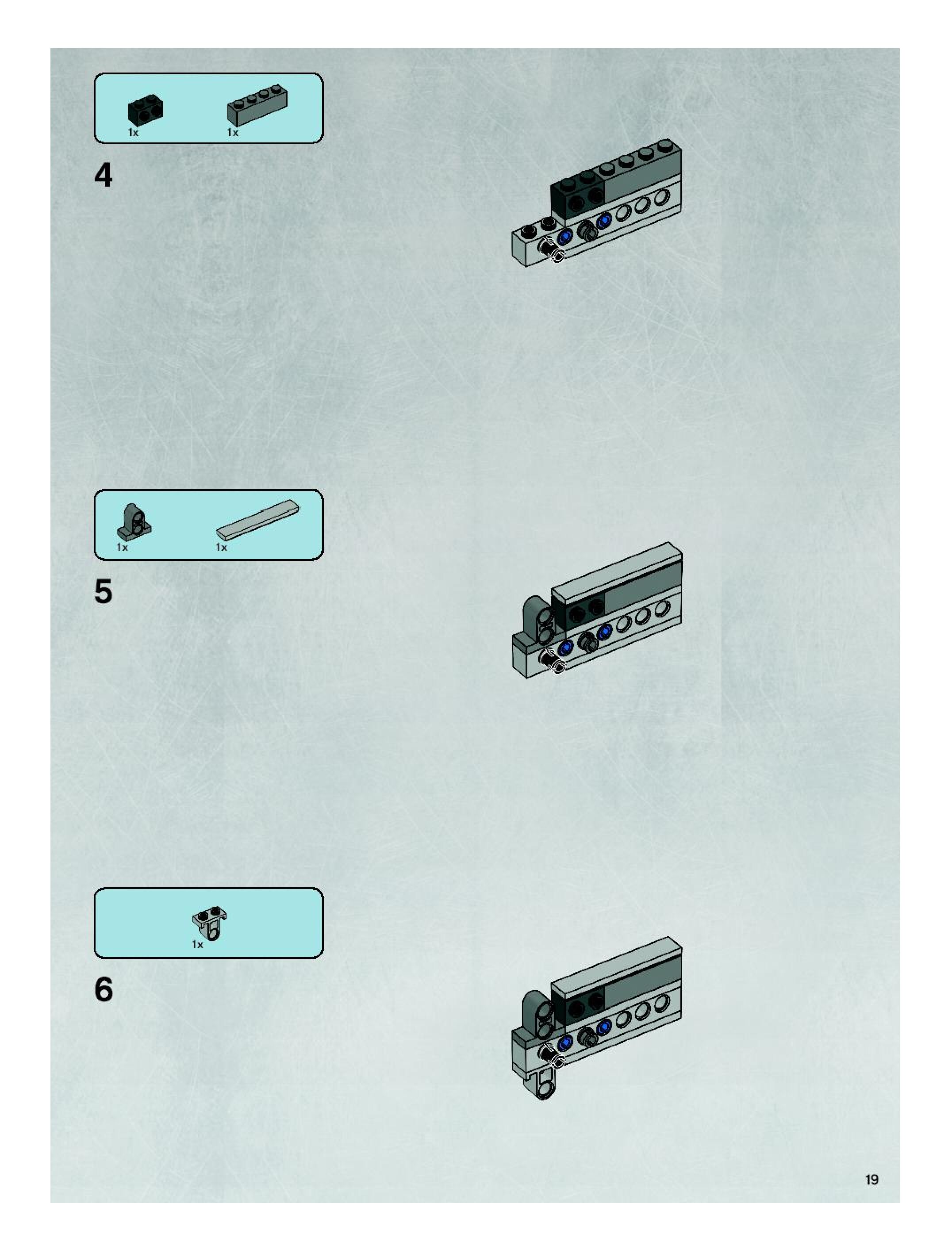 1x 1x

4

1x 1x

5

1x

6

19