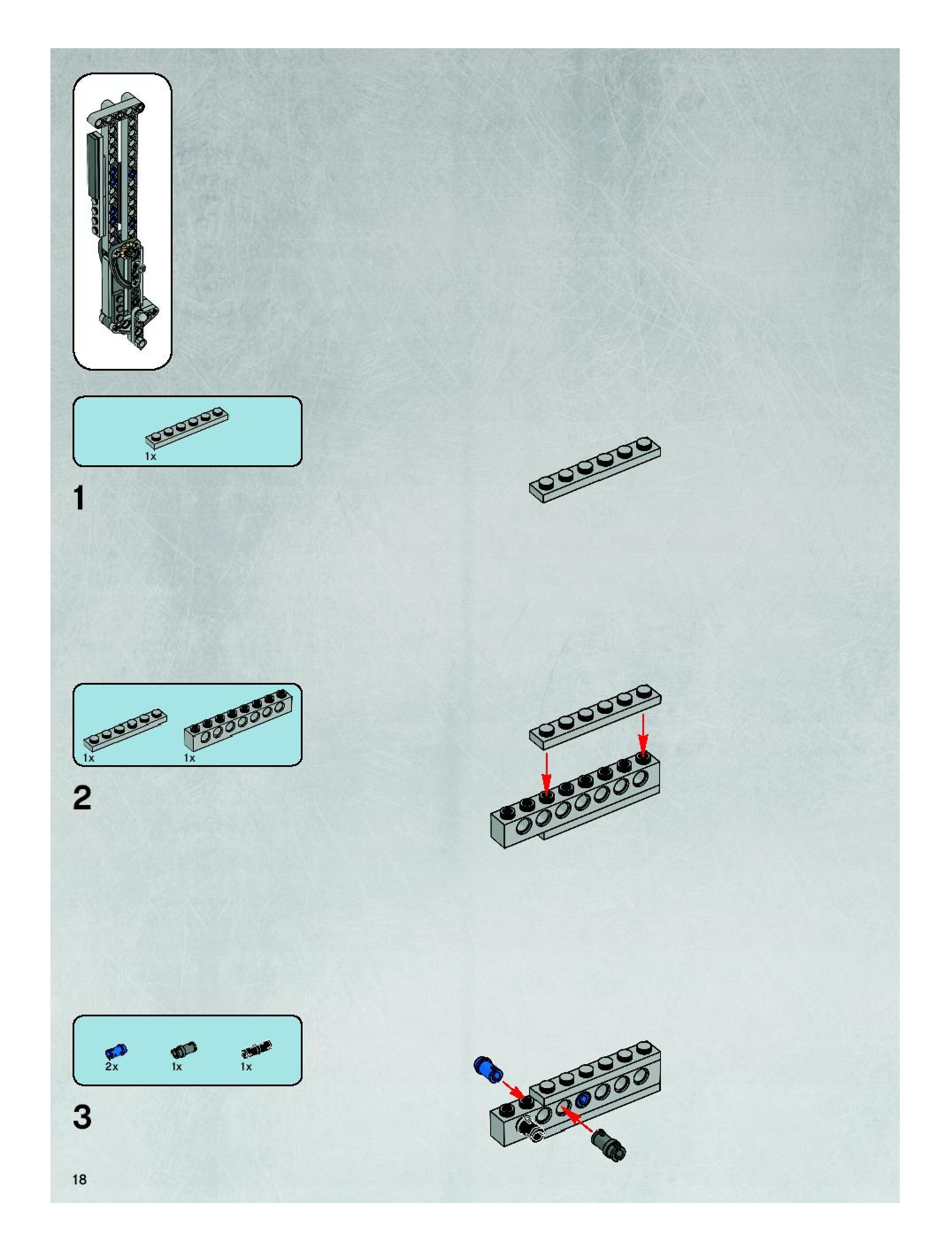 1x

1

1x 1x

2

2x 1x 1x

3

18