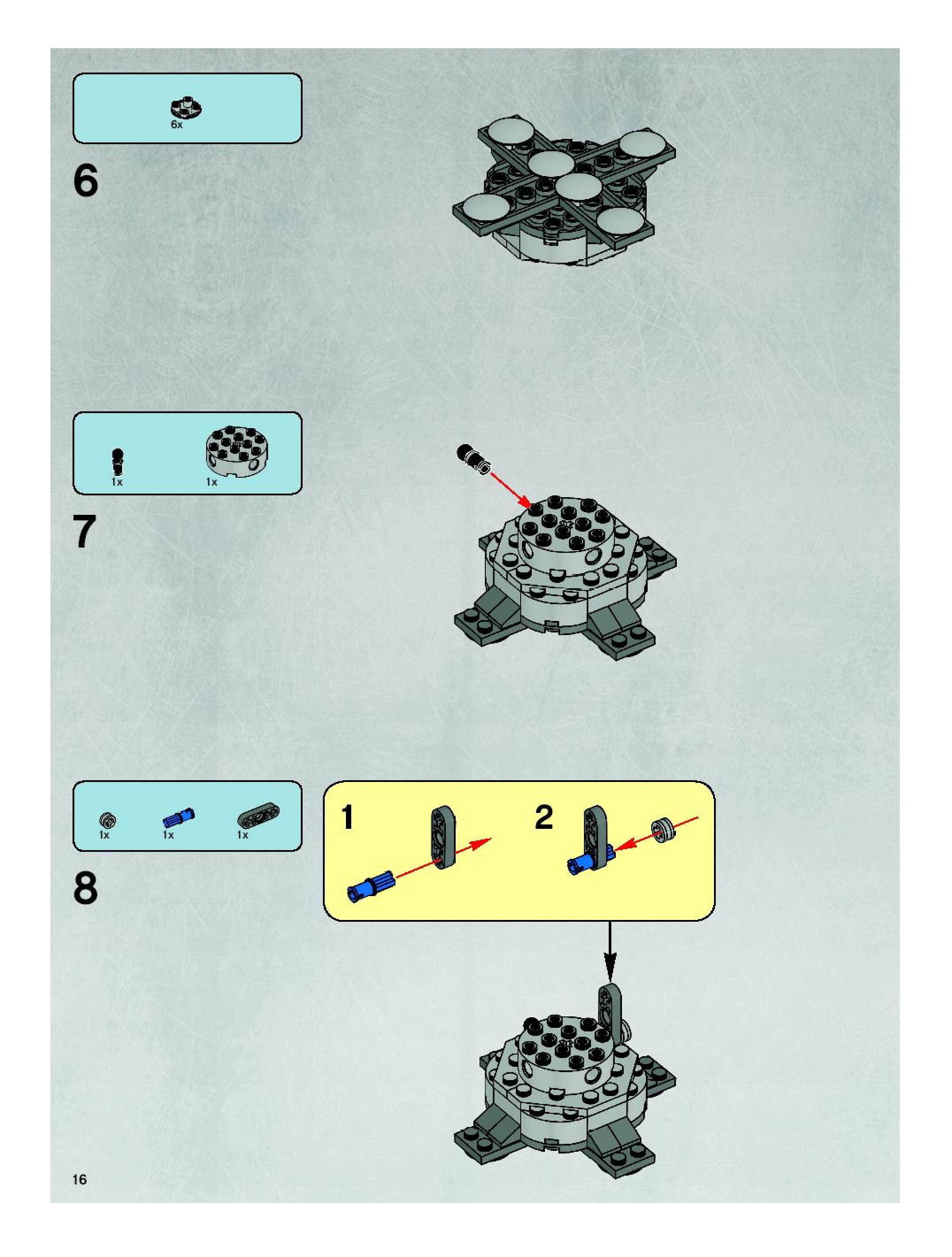 6x

6

1x
1x

7

1x
1x
1x

8

1
2

16