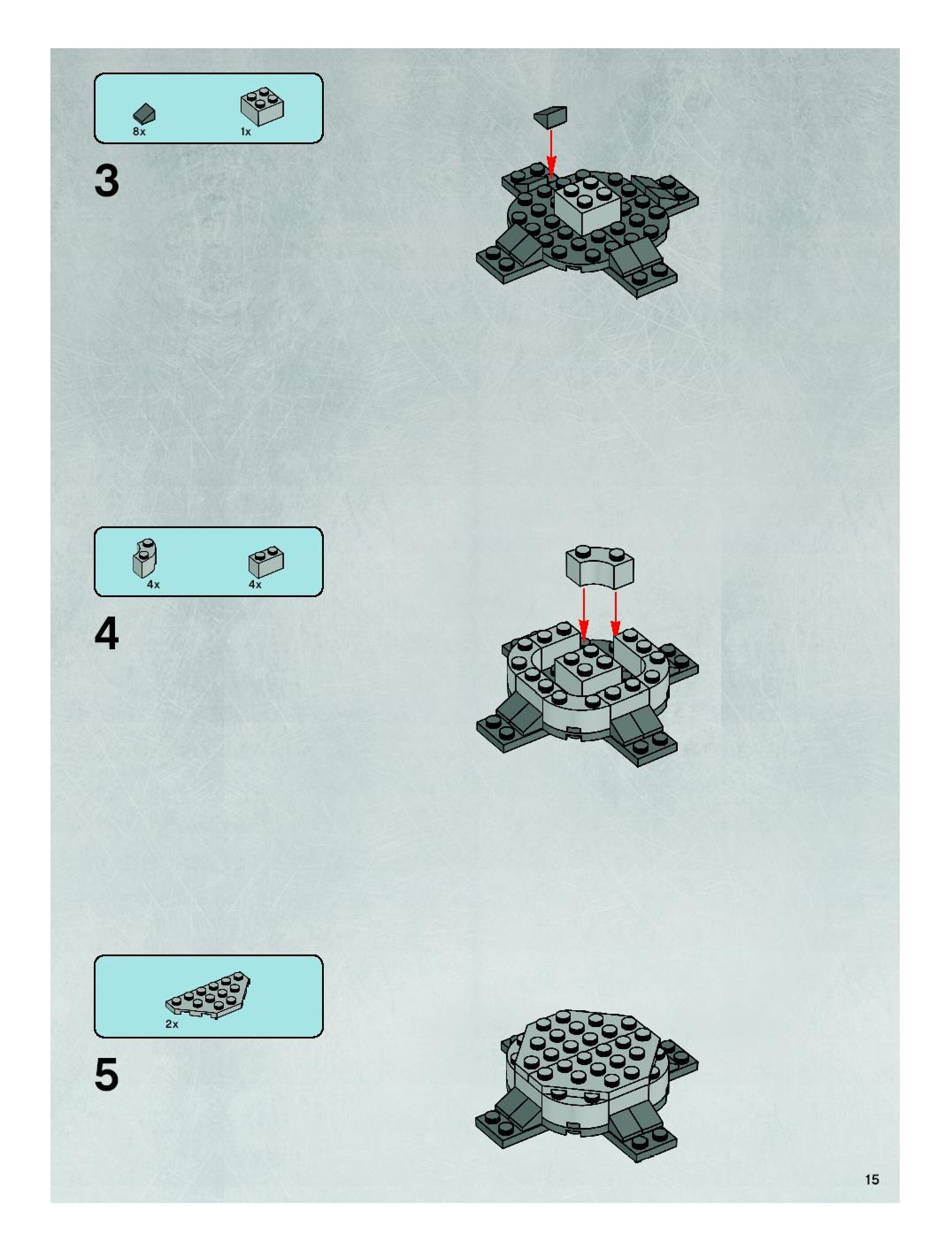 8x 1x

3

4x 4x

4

2x

5

15