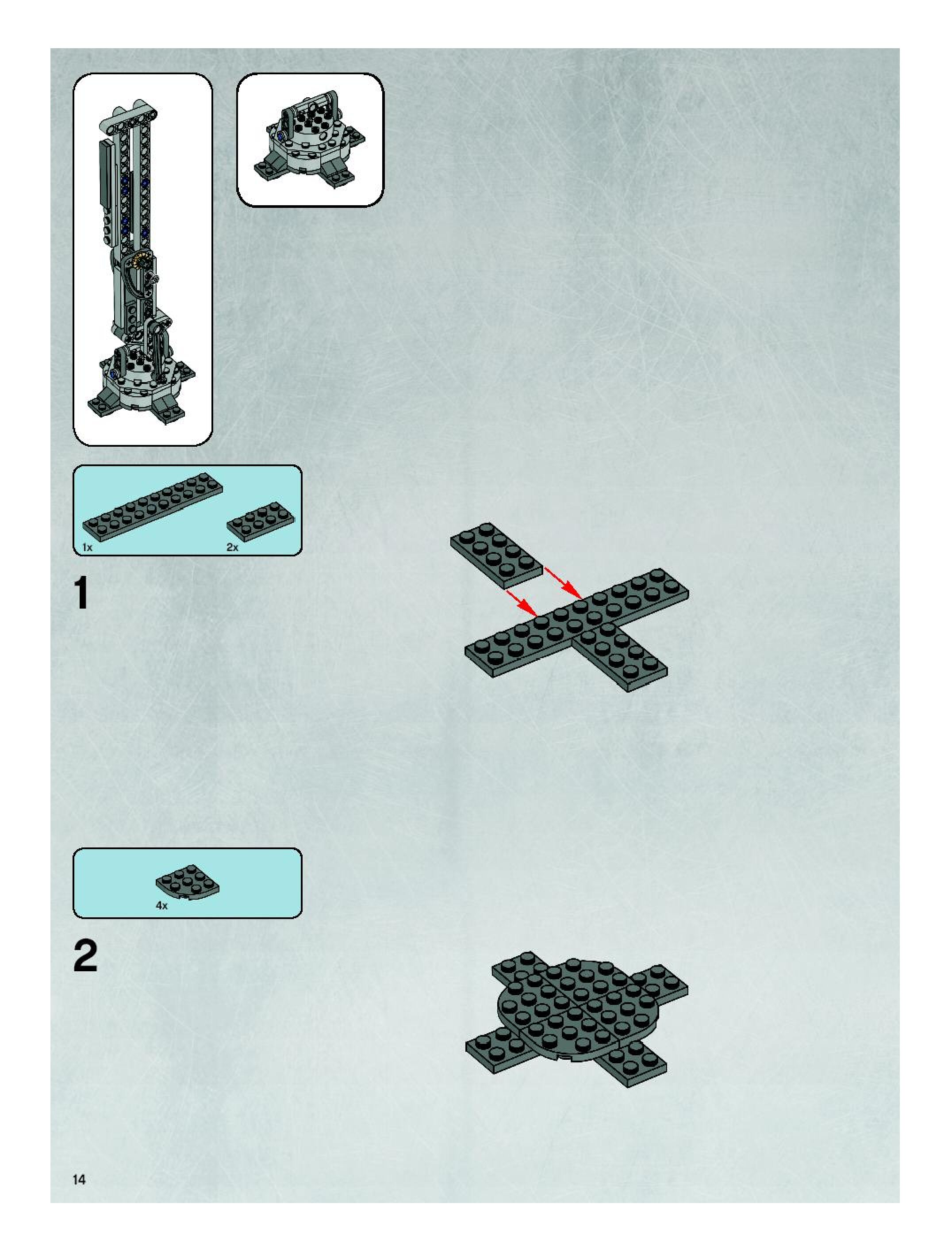 1x

2x

1

4x

2

14