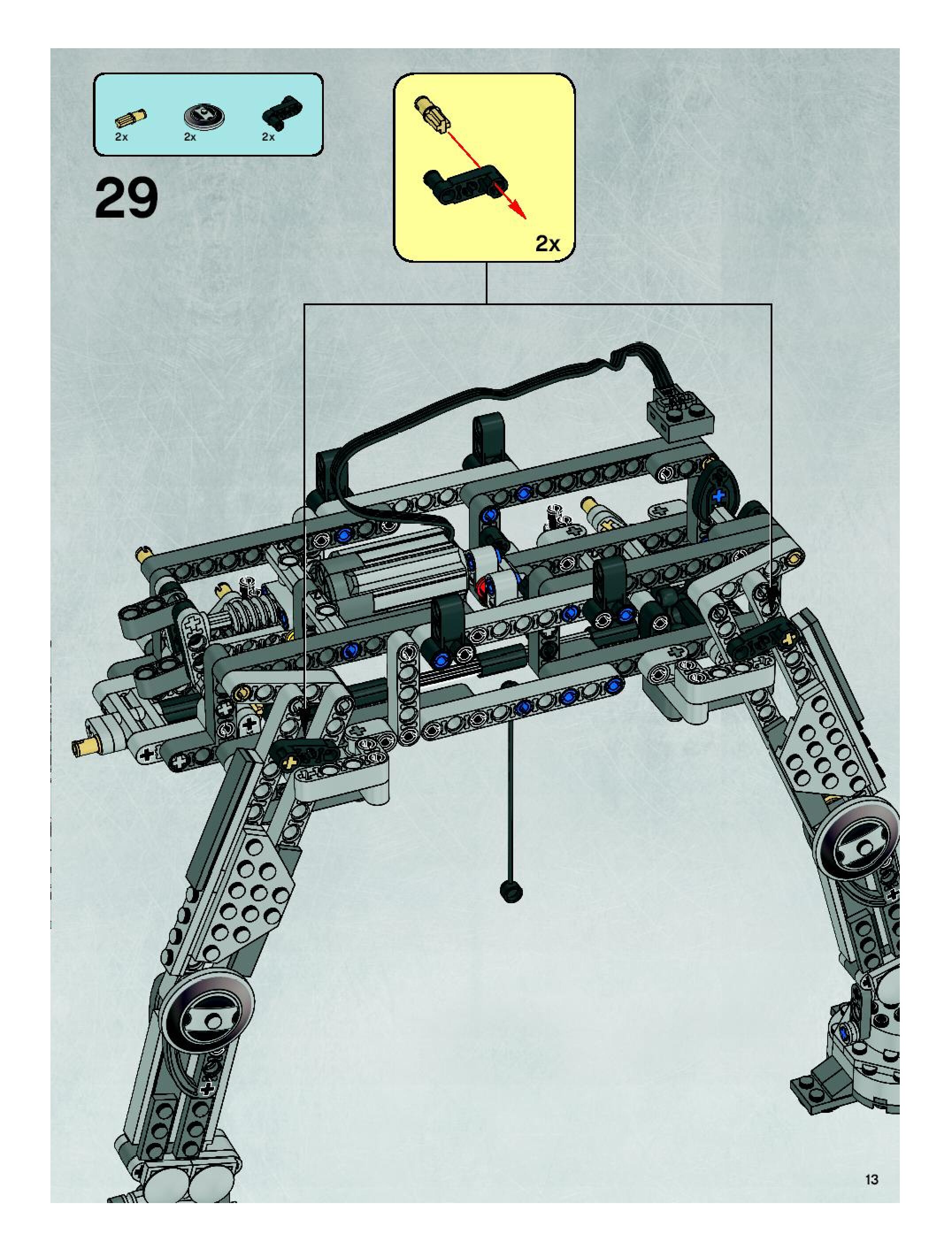 2x 2x 2x

29

2x

13