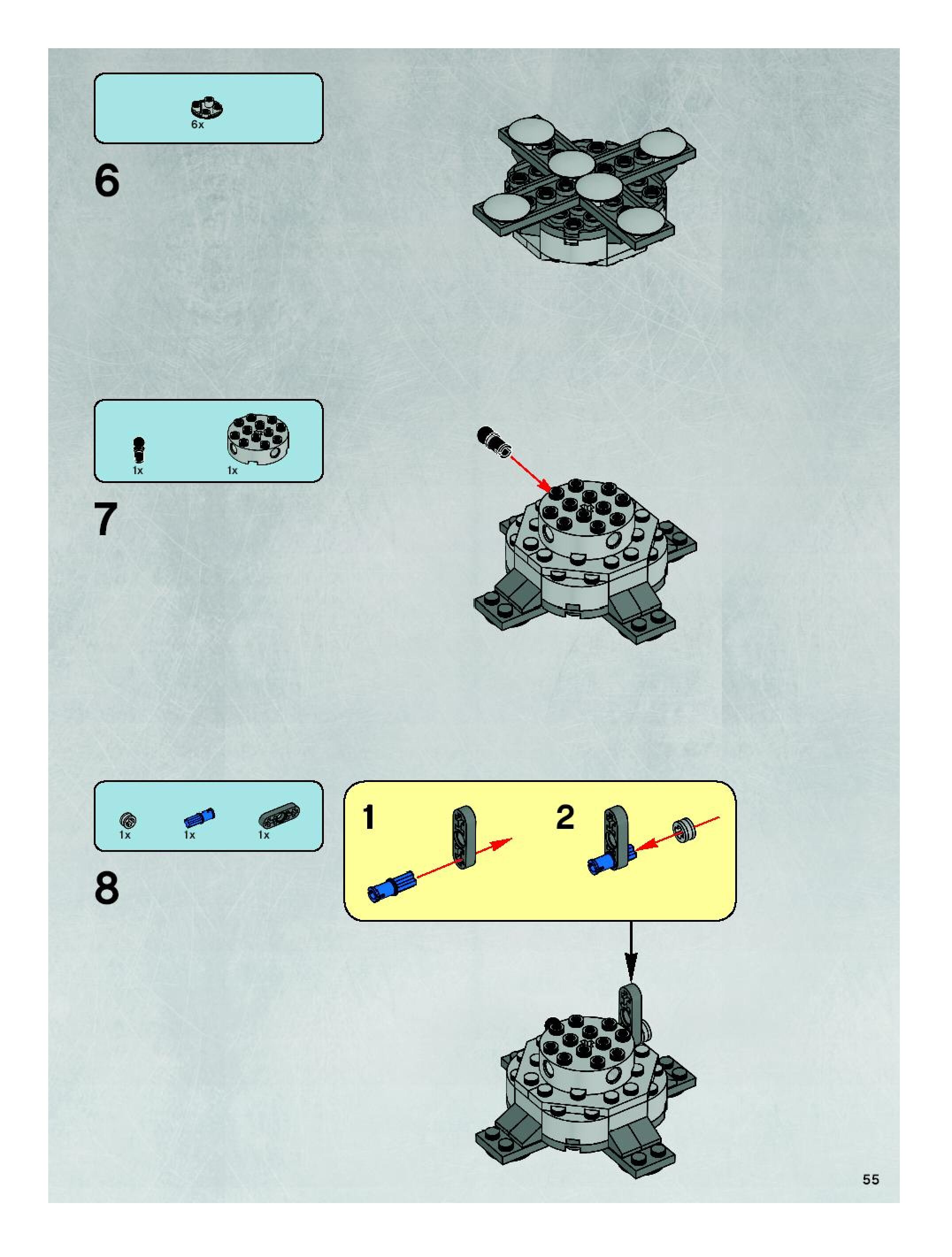 6x

6

1x 1x

7

1x 1x 1x

8

1

2

55