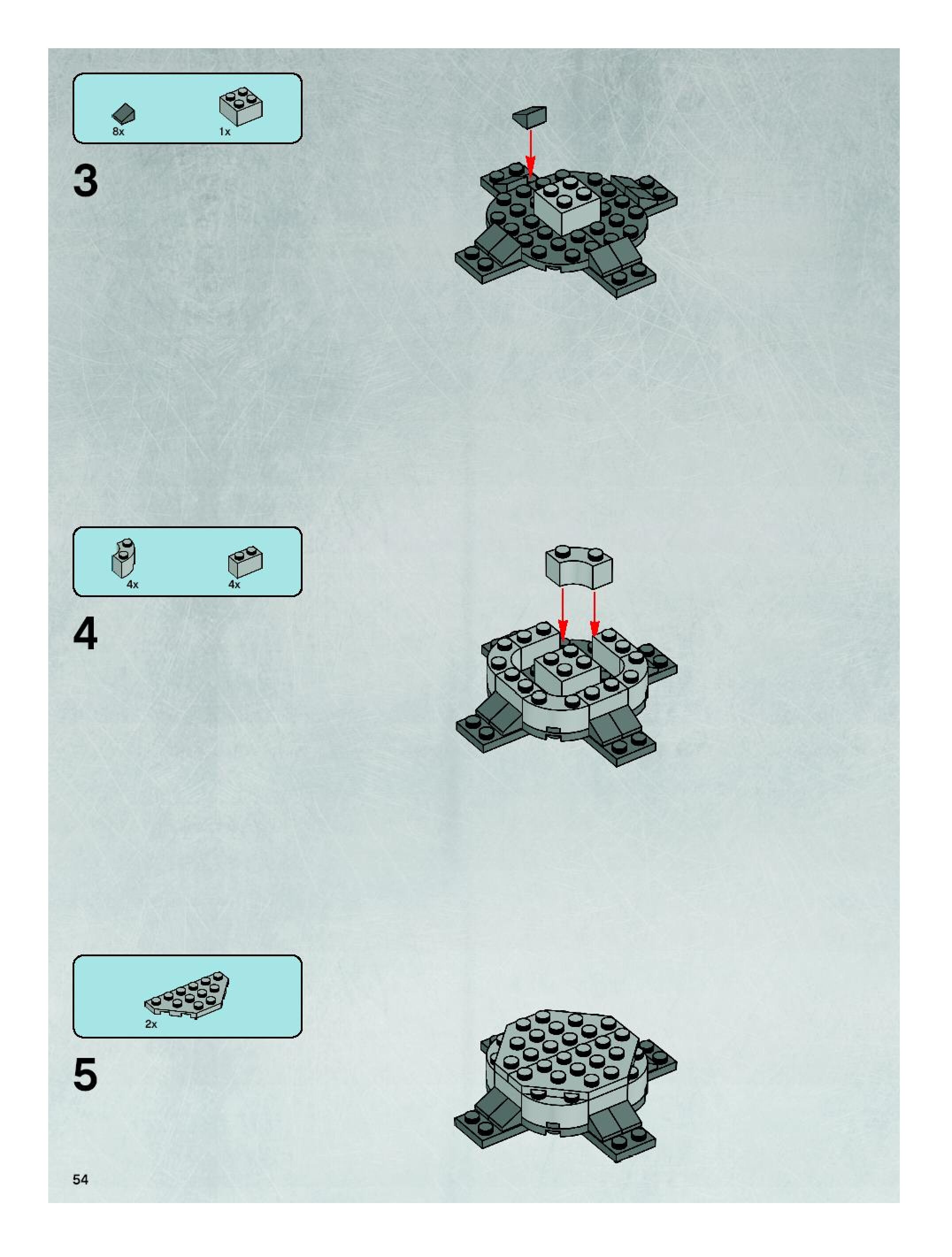 8x
1x

3

4x
4x

4

2x

5

54