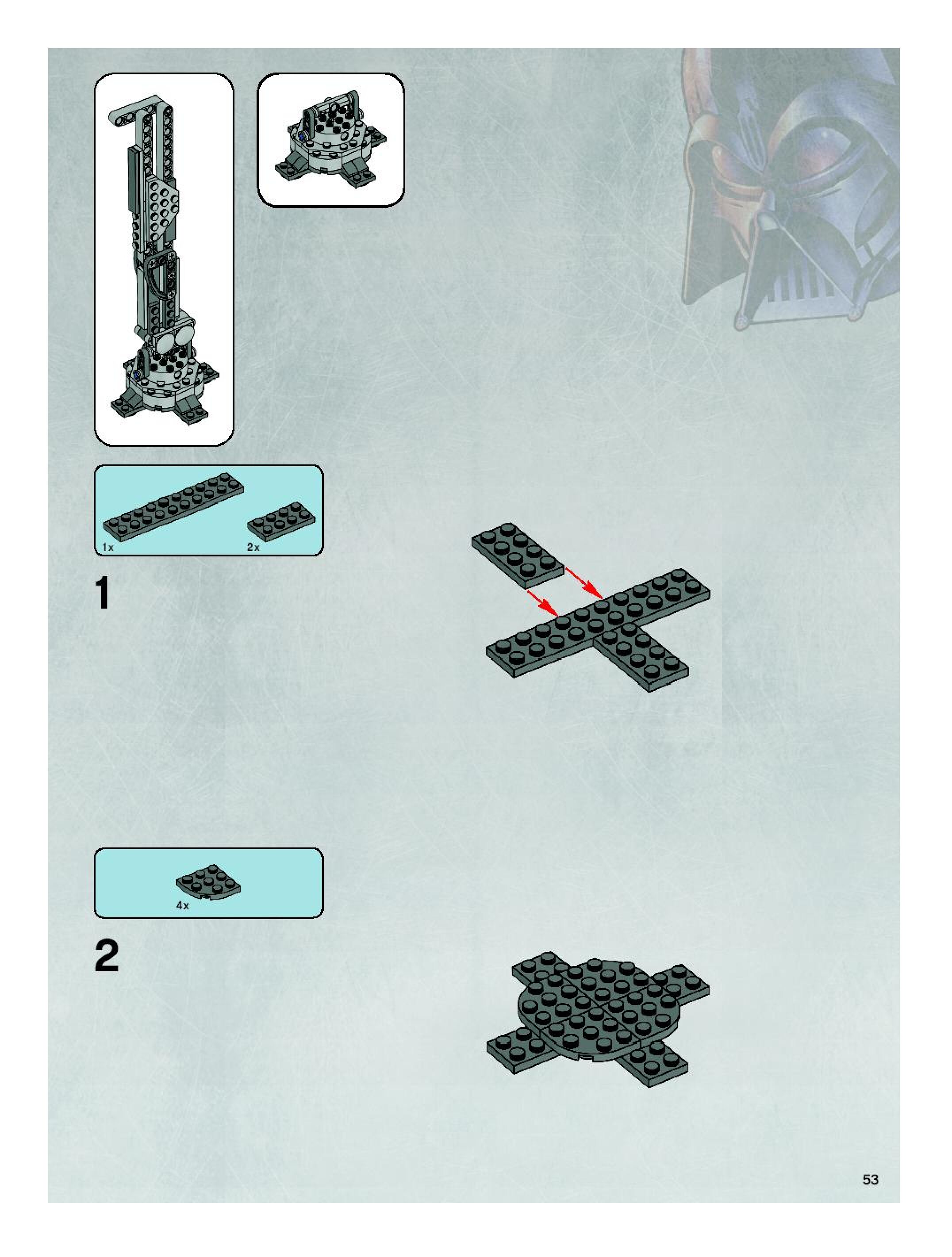 1x

2x

1

4x

2

53