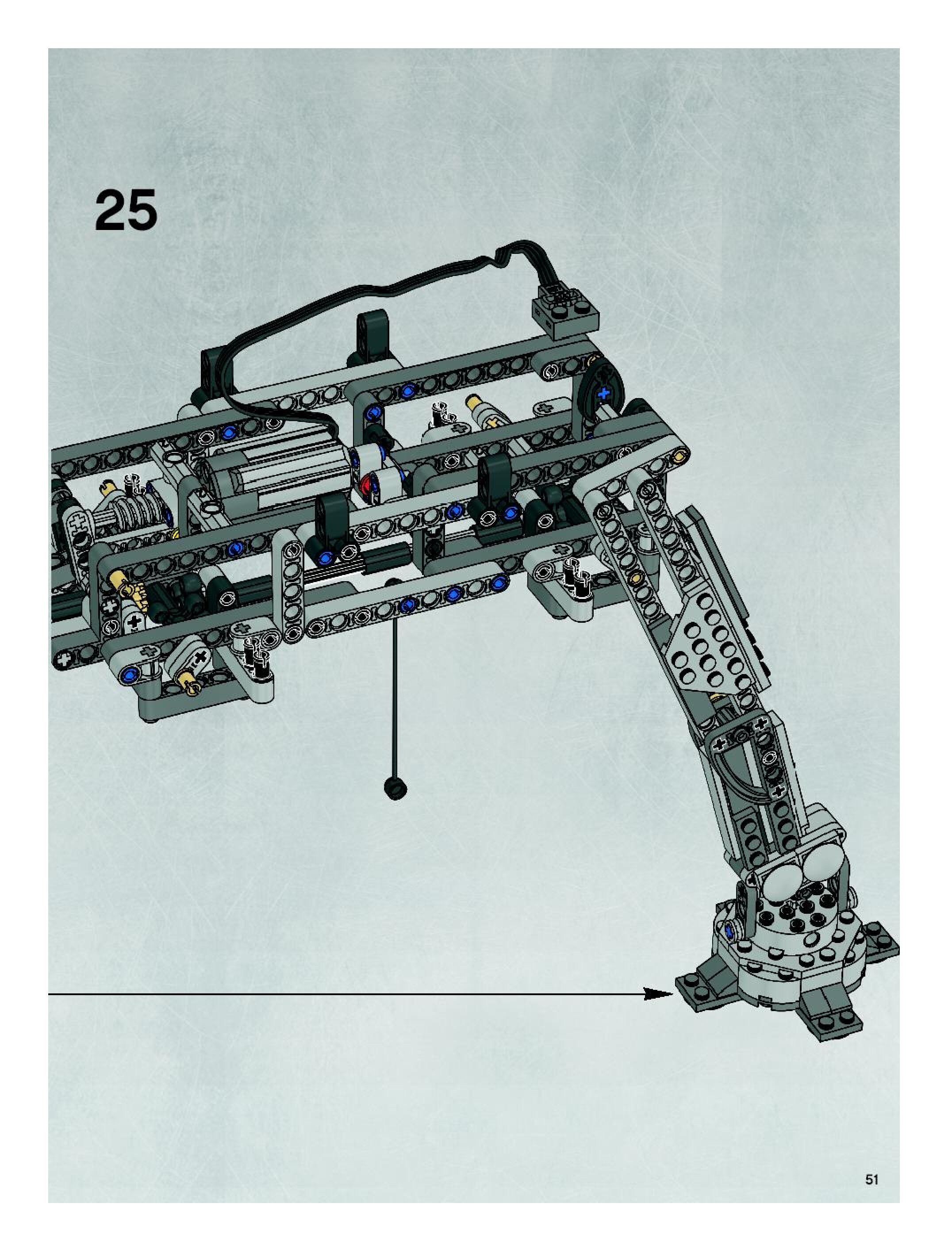 25

51