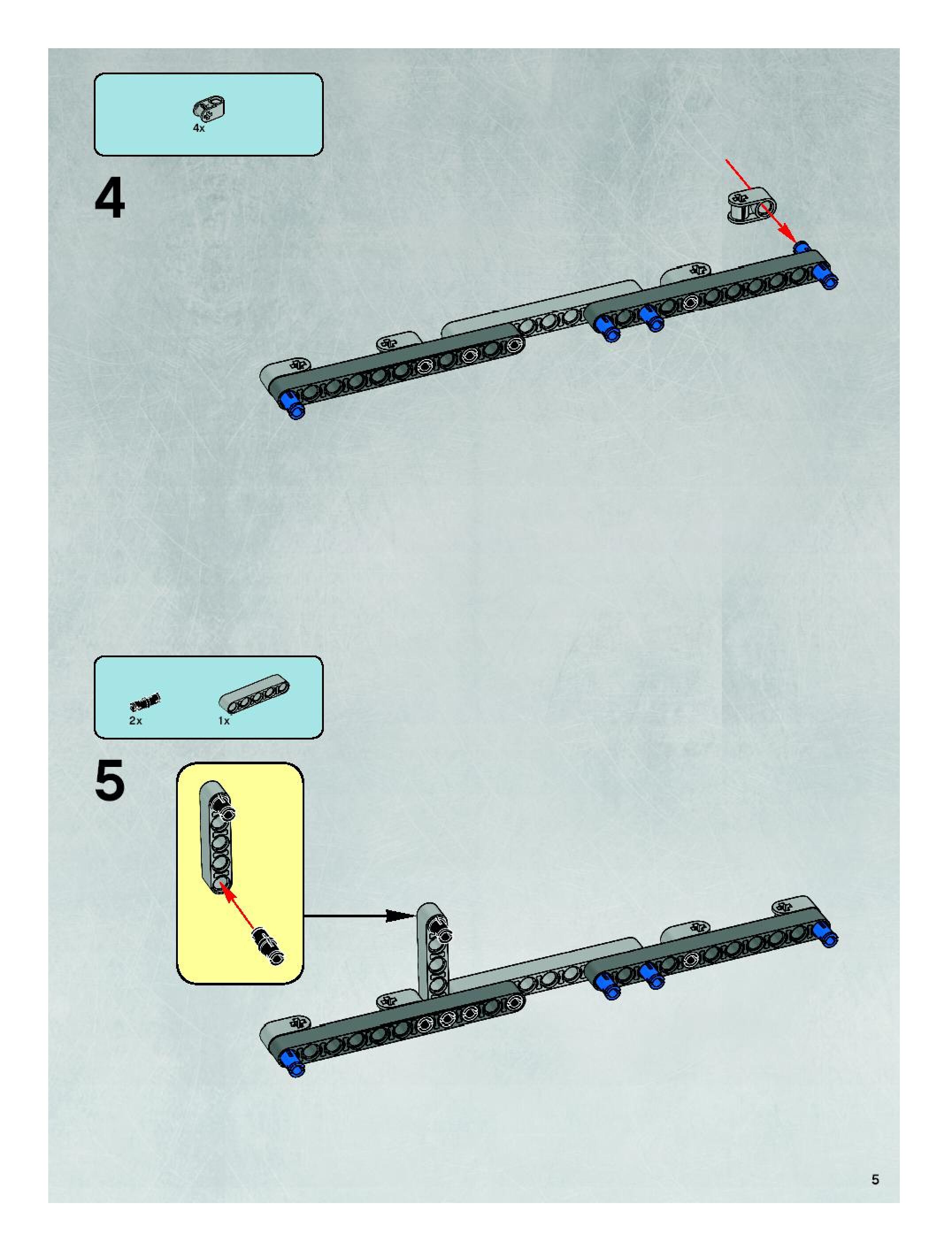 4x

4

2x

1x

5

5