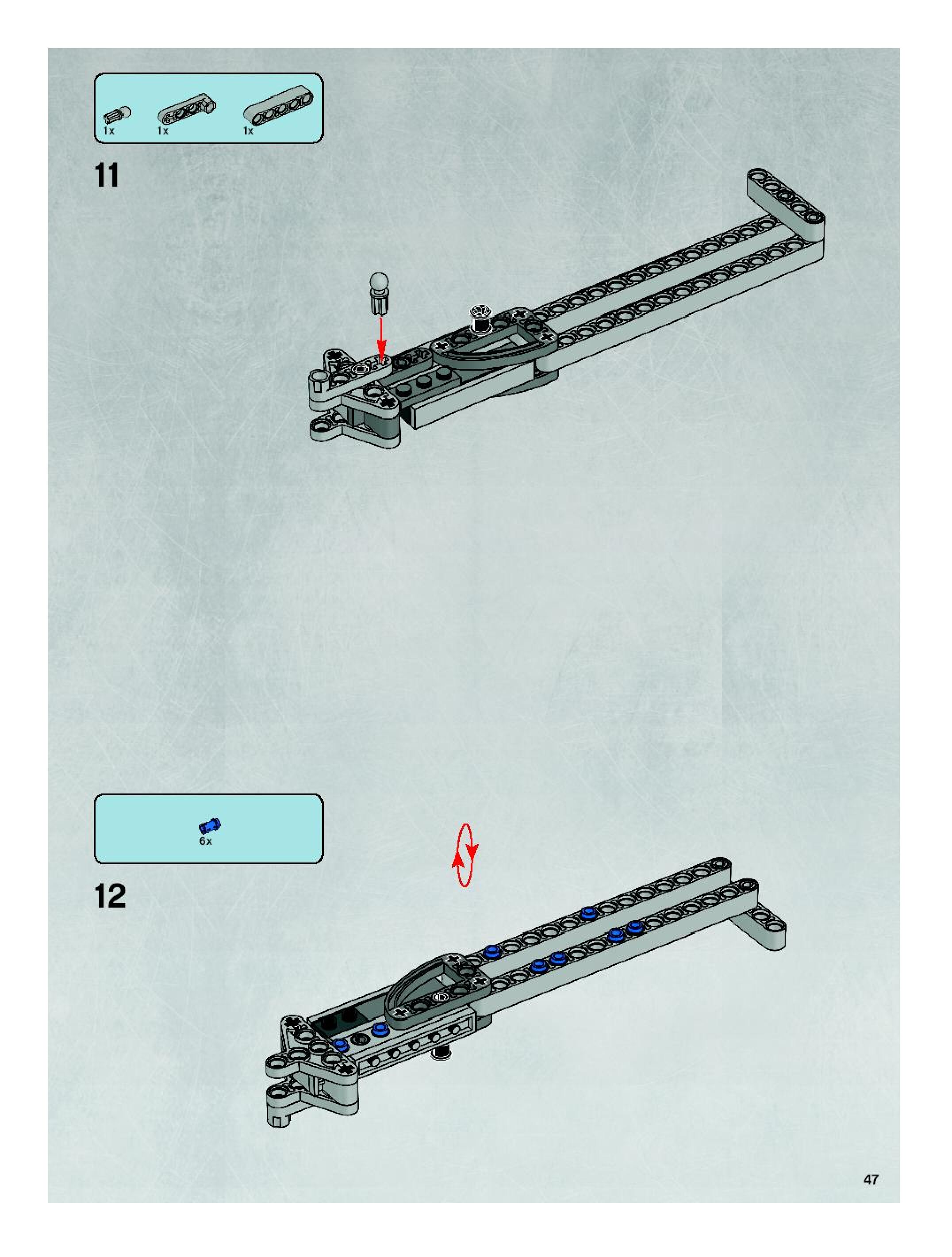 1x 1x 1x

11

6x

12

47