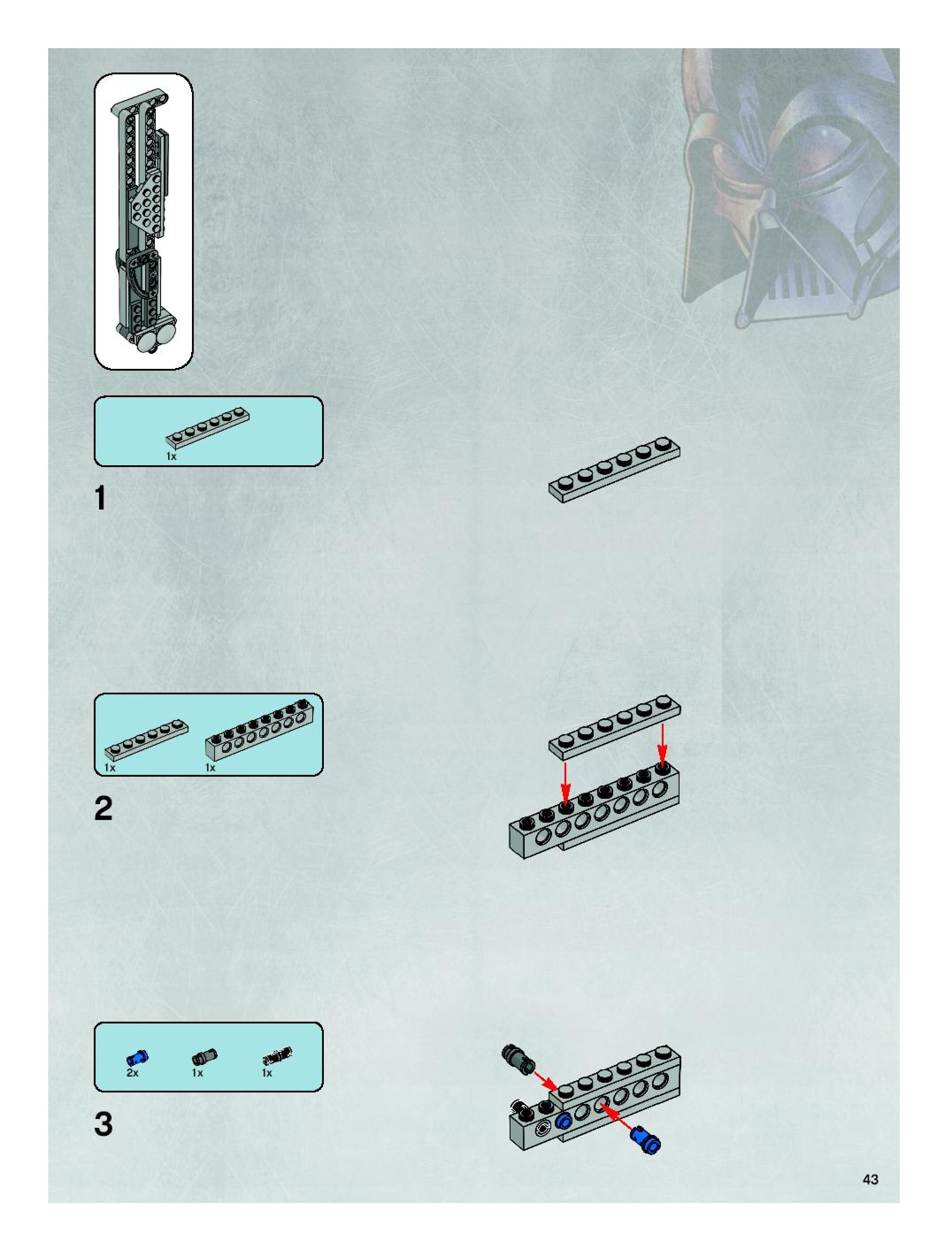 1x

1

1x

1x

2

2x

1x

1x

3

43