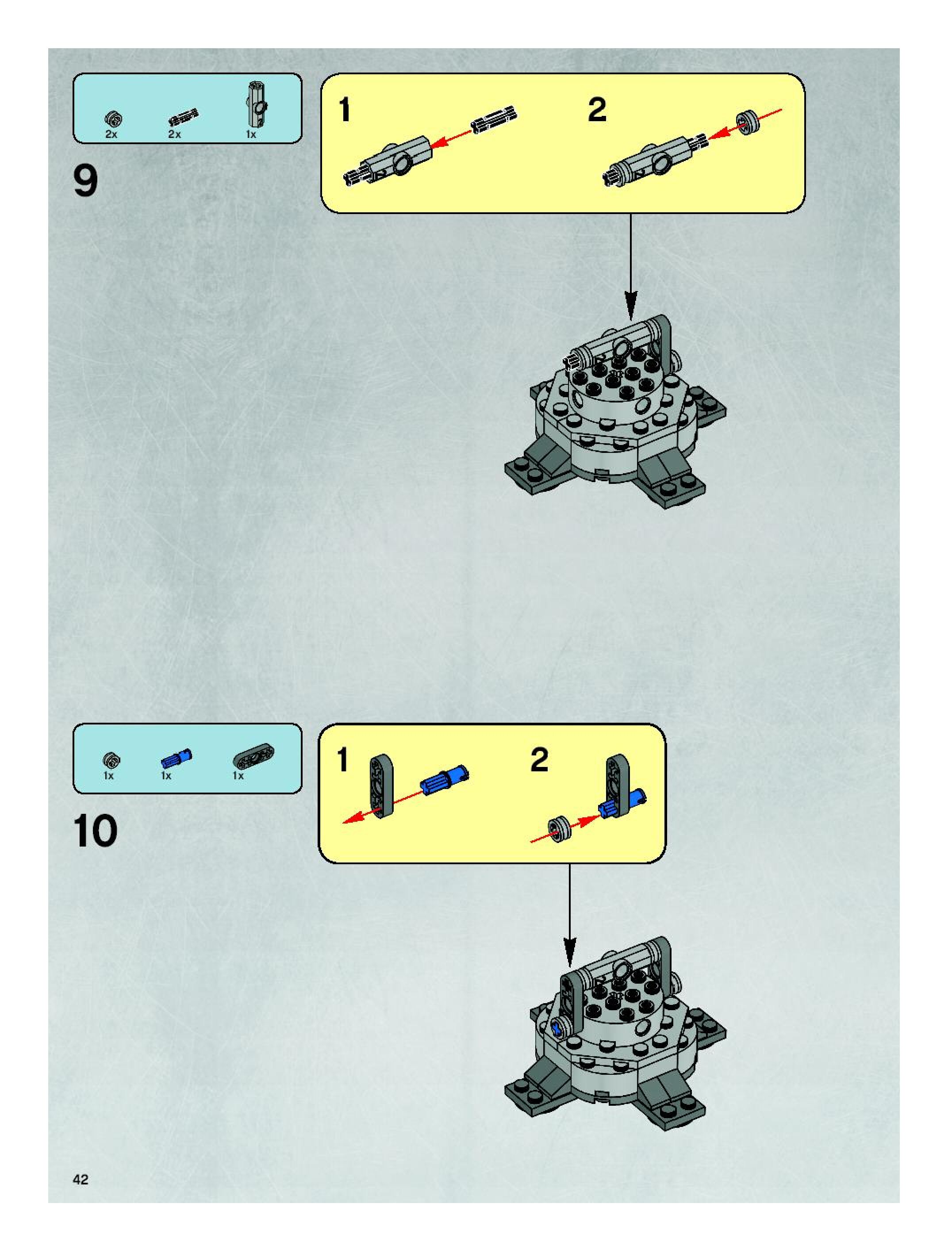 2x 2x 1x

9

1

2

1x 1x 1x

10

1

2

42