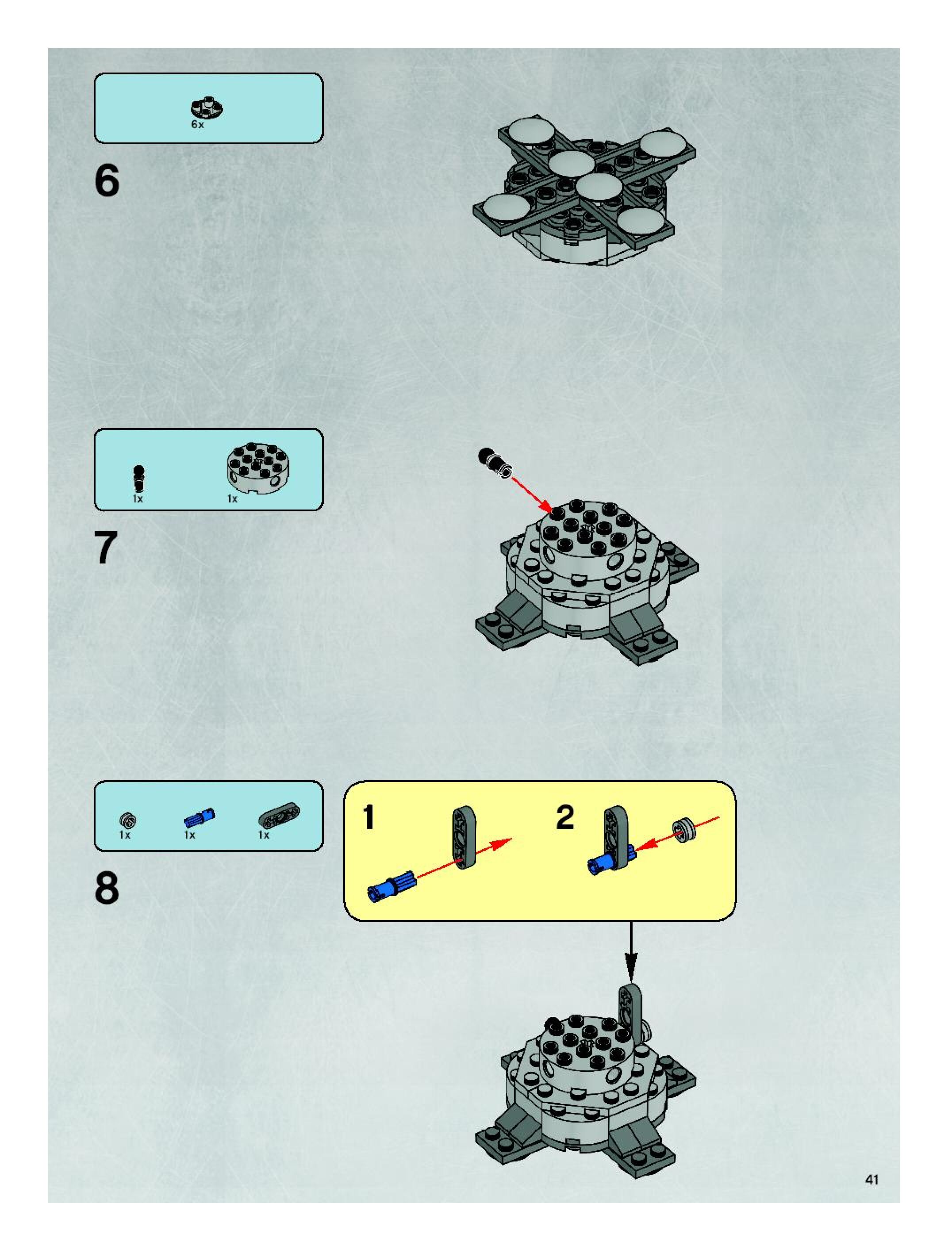 6x

6

1x

1x

7

1x

1x

1x

8

1

2

41