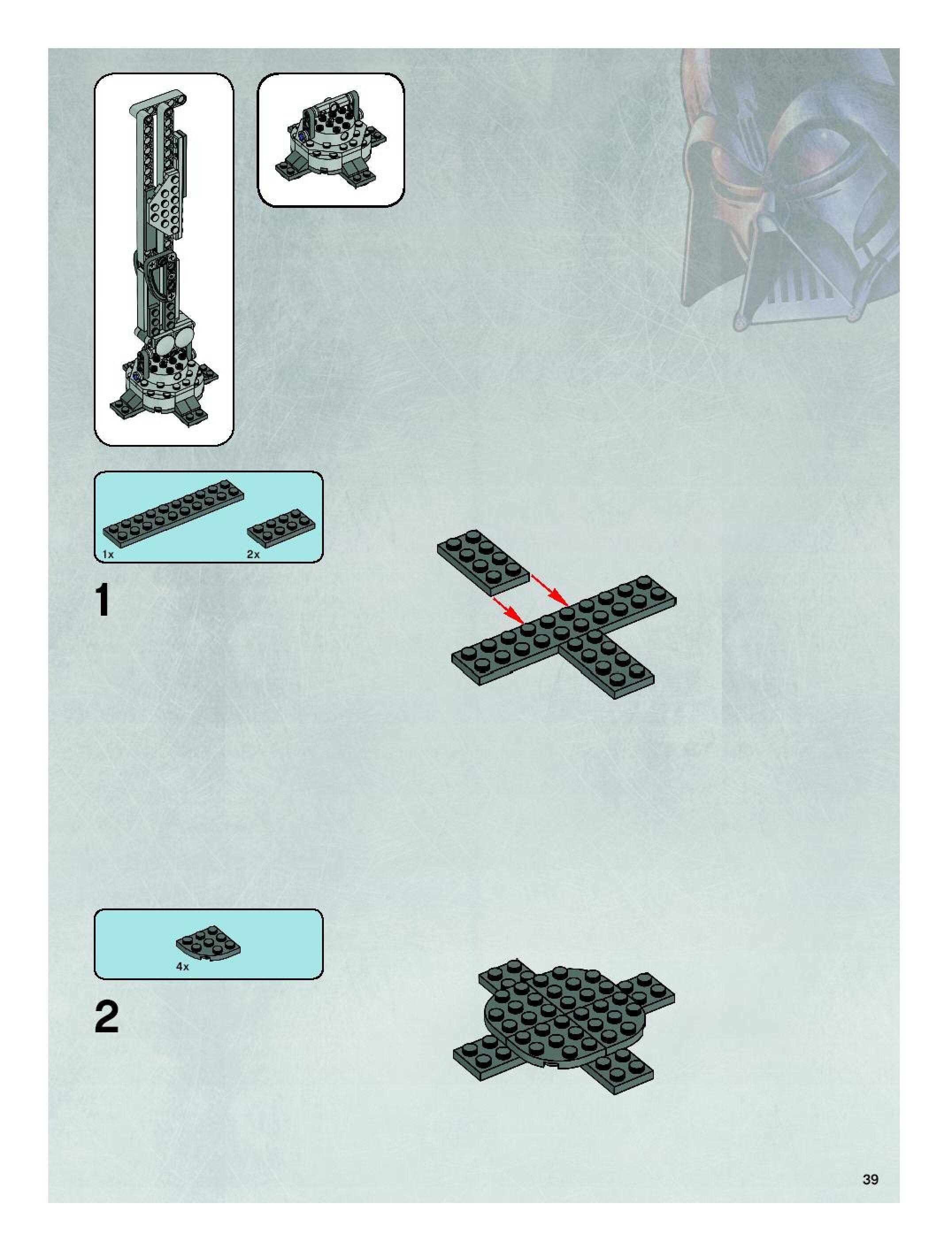 1x

2x

1

4x

2

39