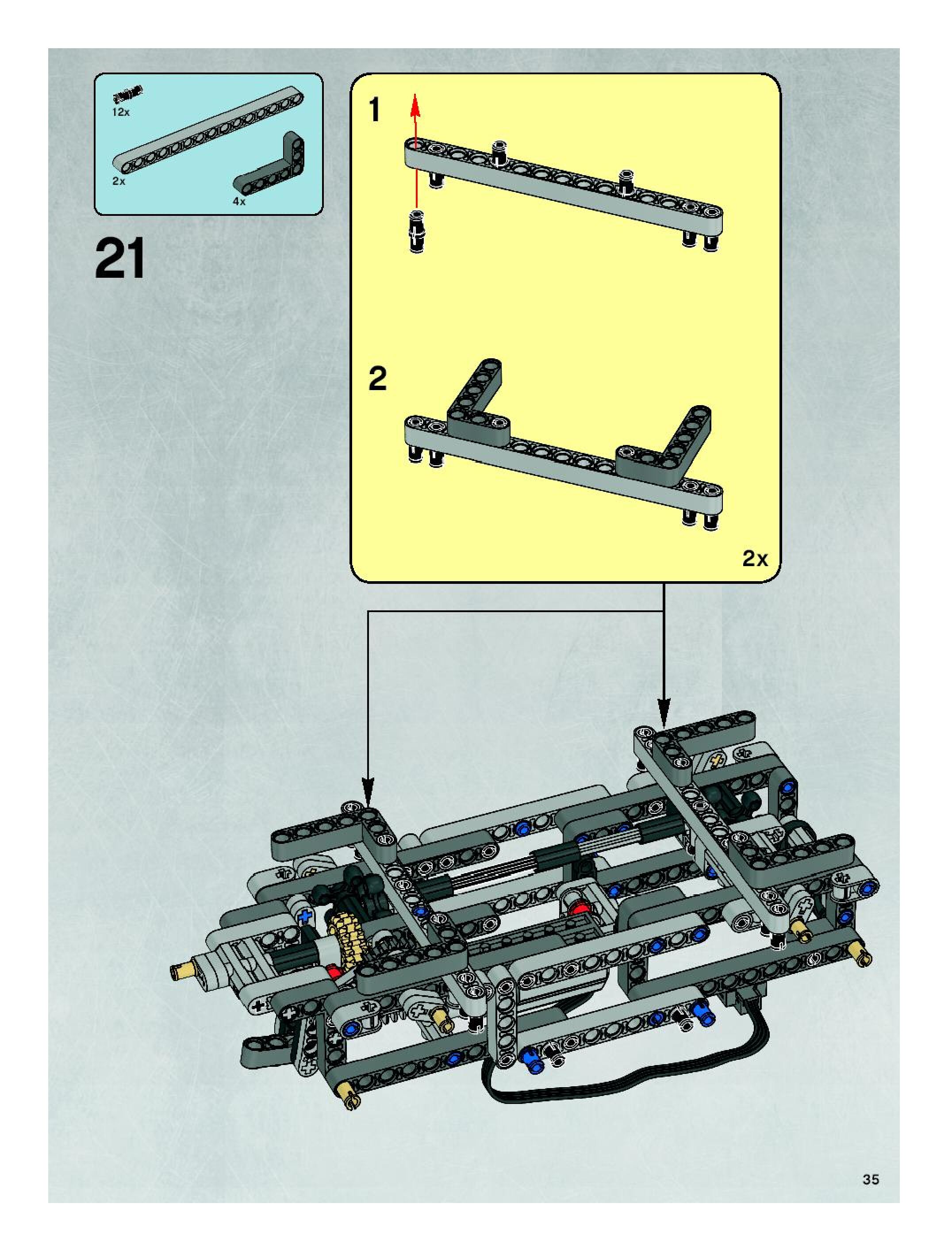 12x
2x
4x
21
1
2
2x
35