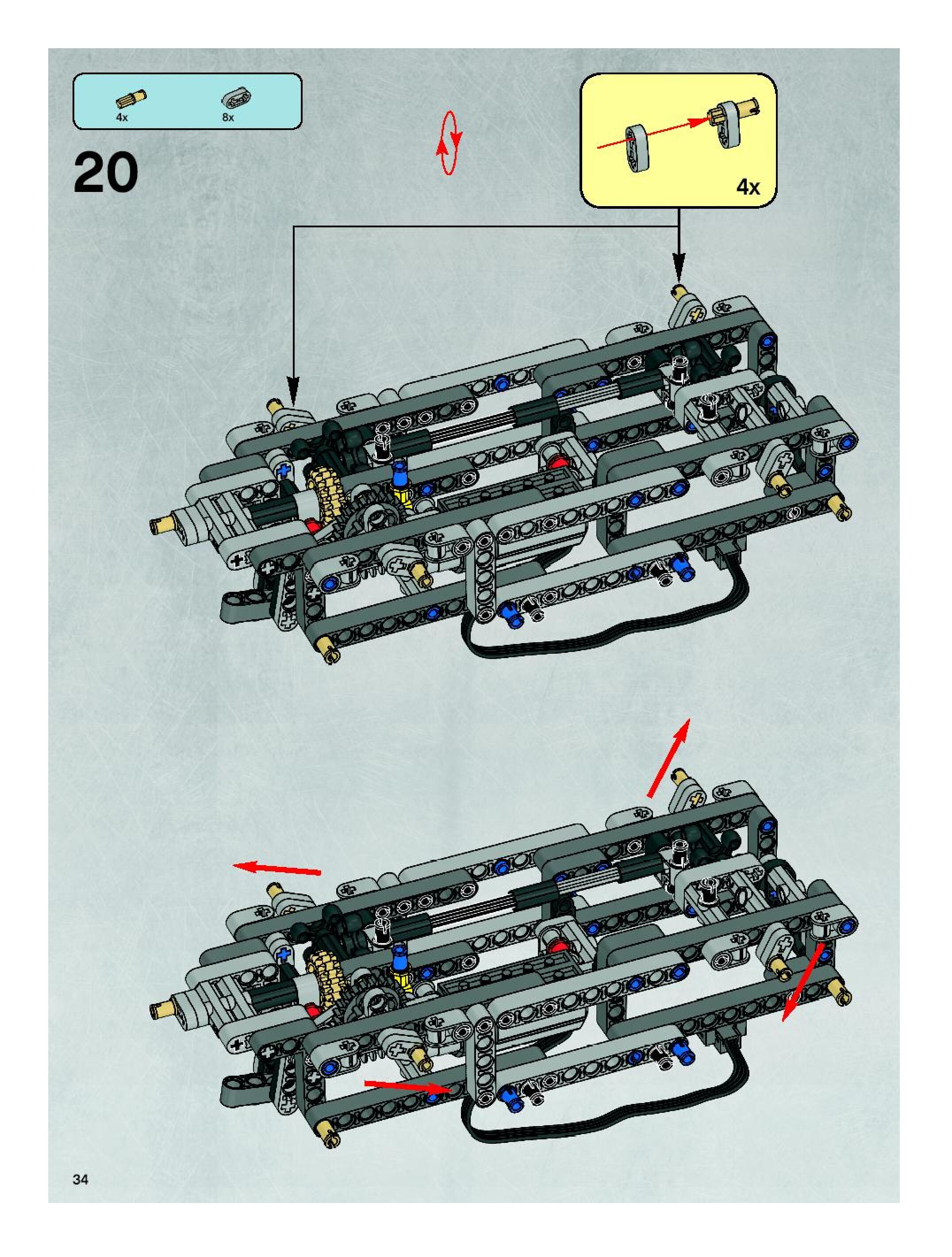 4x
8x

20

4x

34