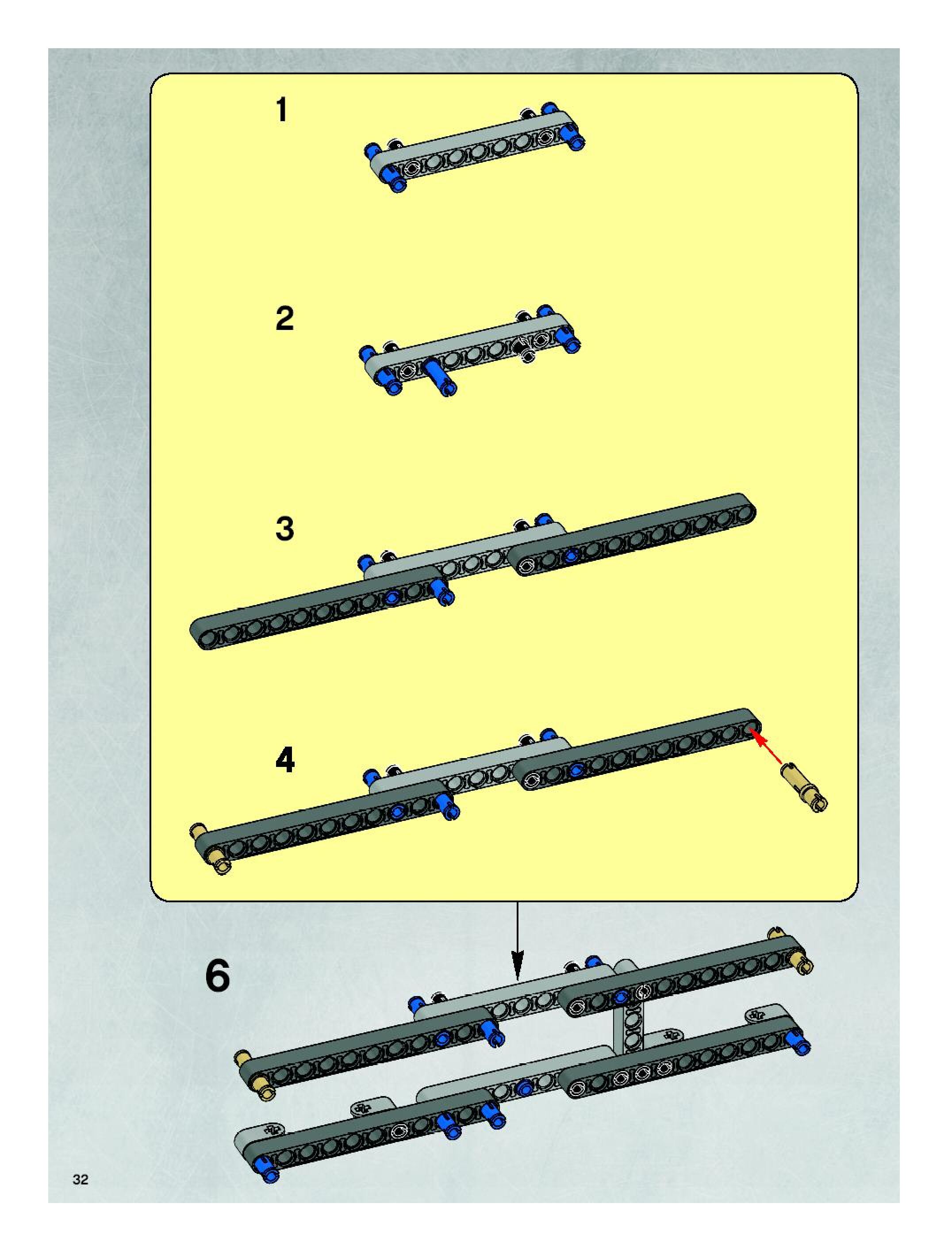 1

2

3

4

6

32