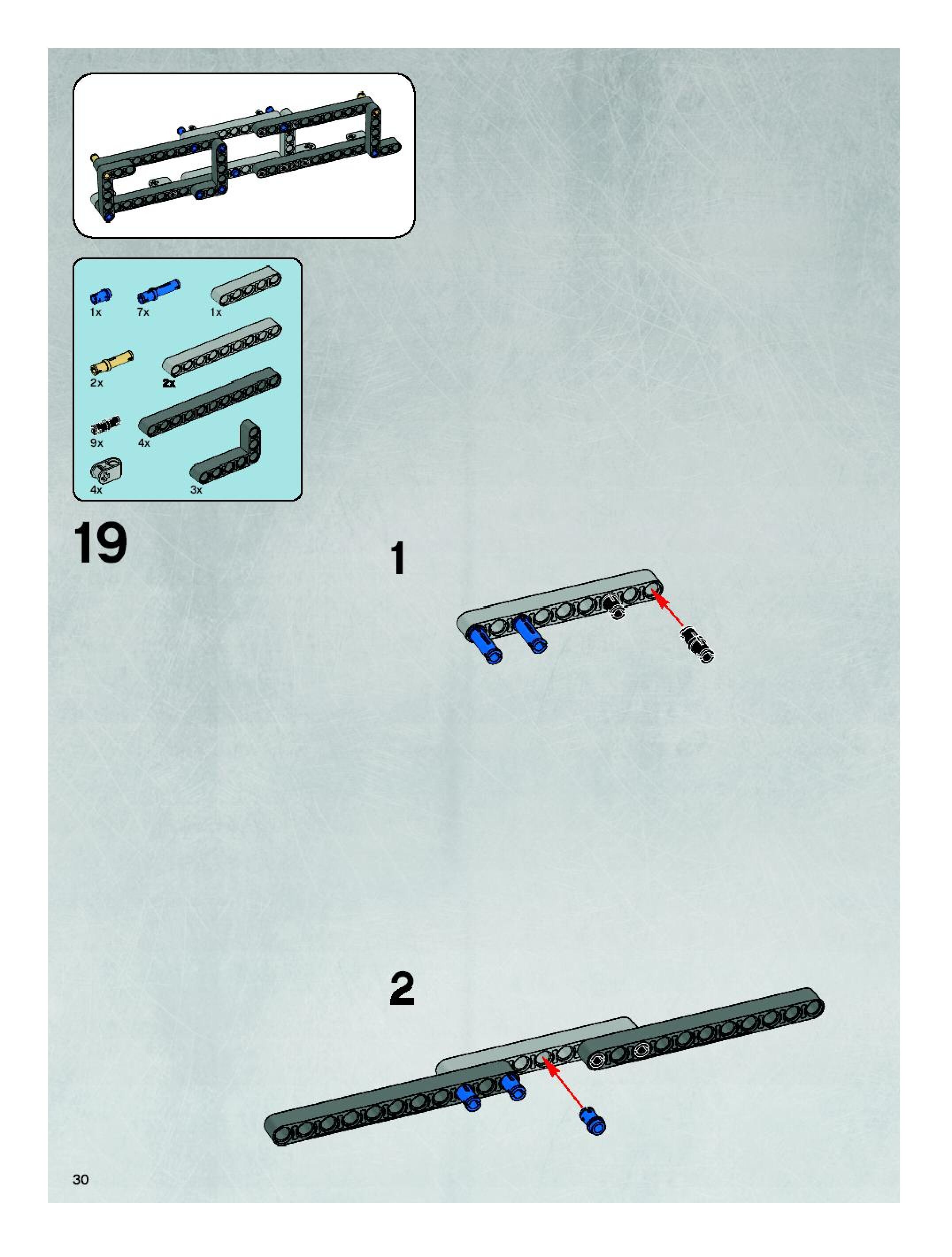 1x 7x 1x

2x 2x

9x 4x

4x 3x

19

1

2

30