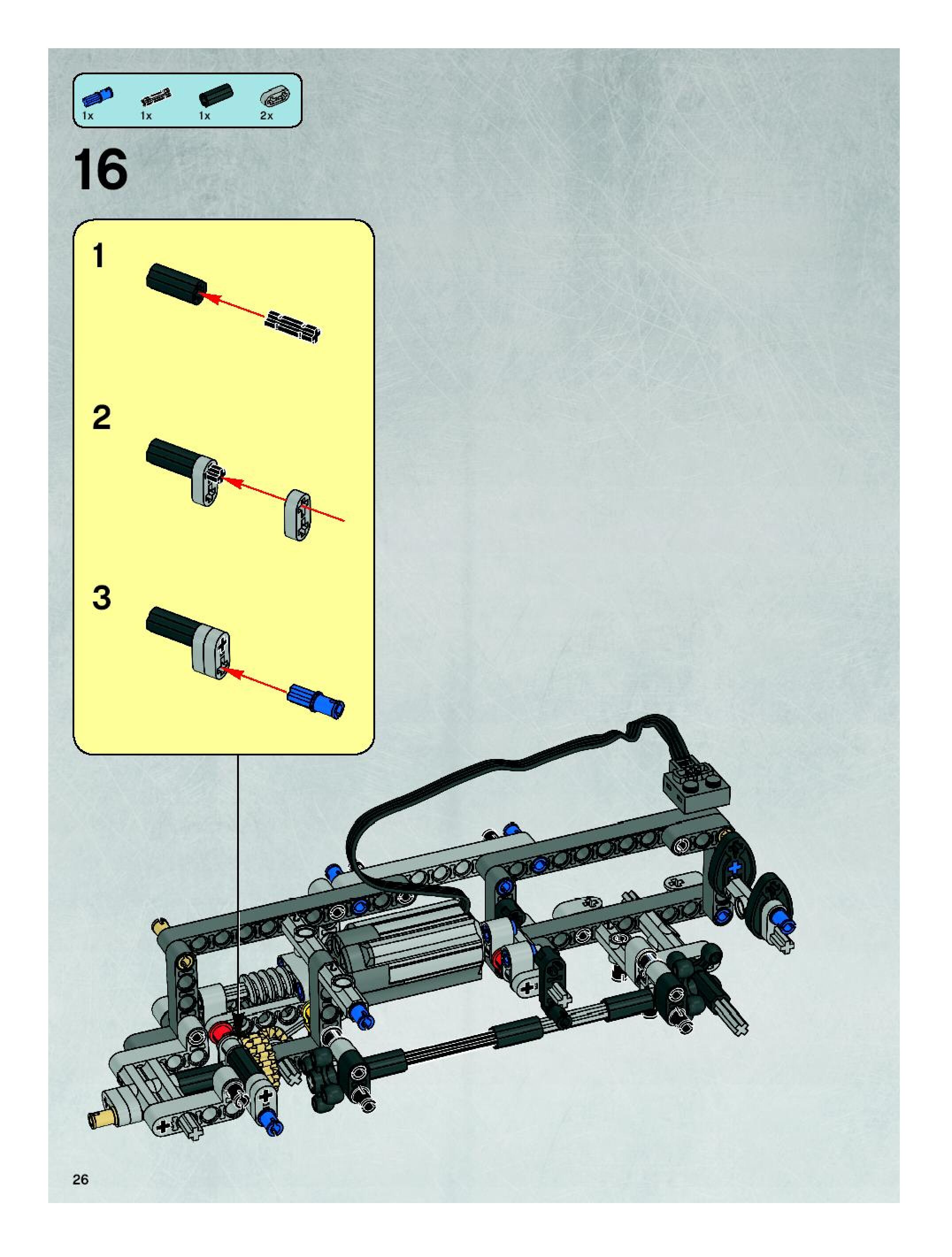 1x 1x 1x 2x

16

1

2

3

26