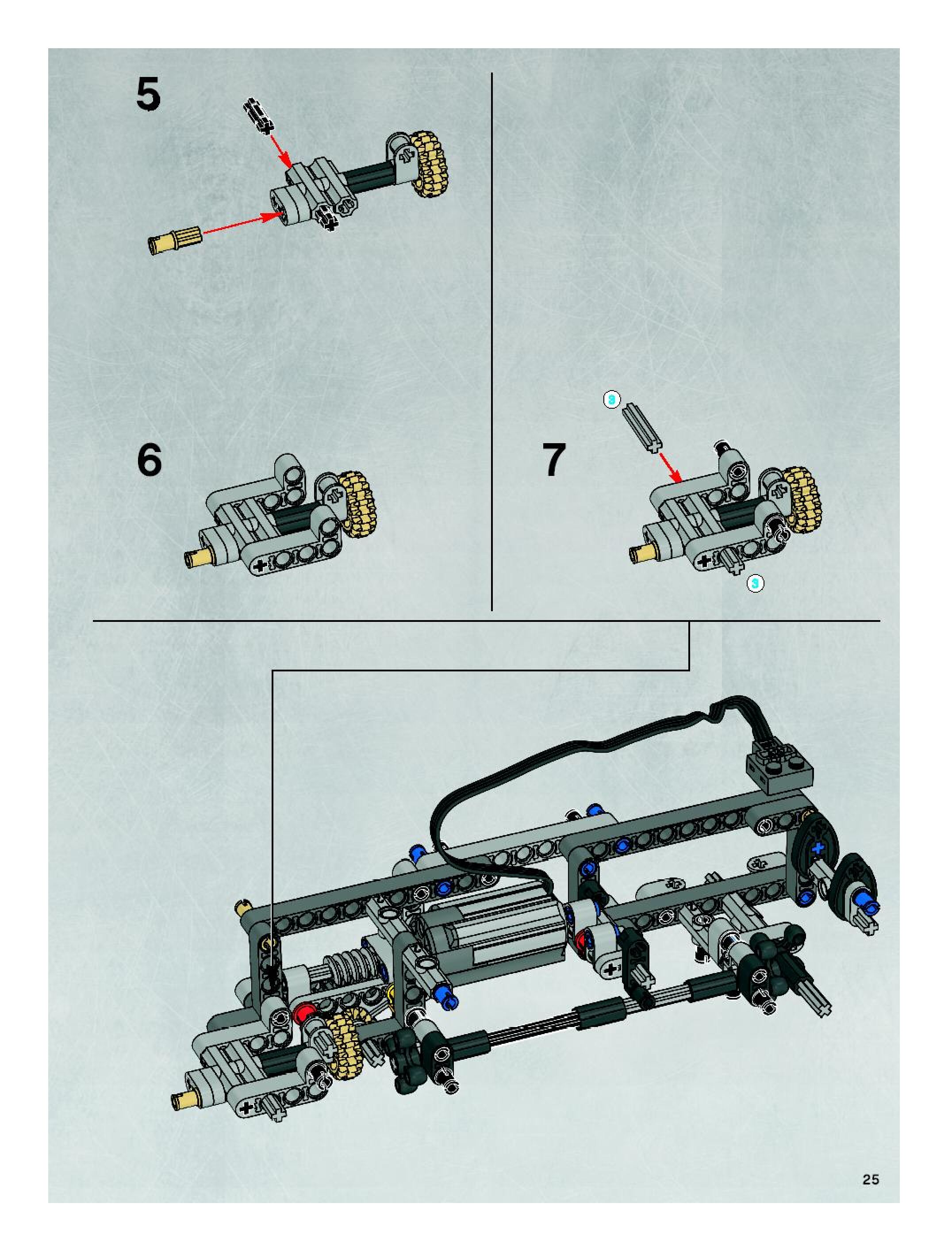 5

6

7

3

3

25