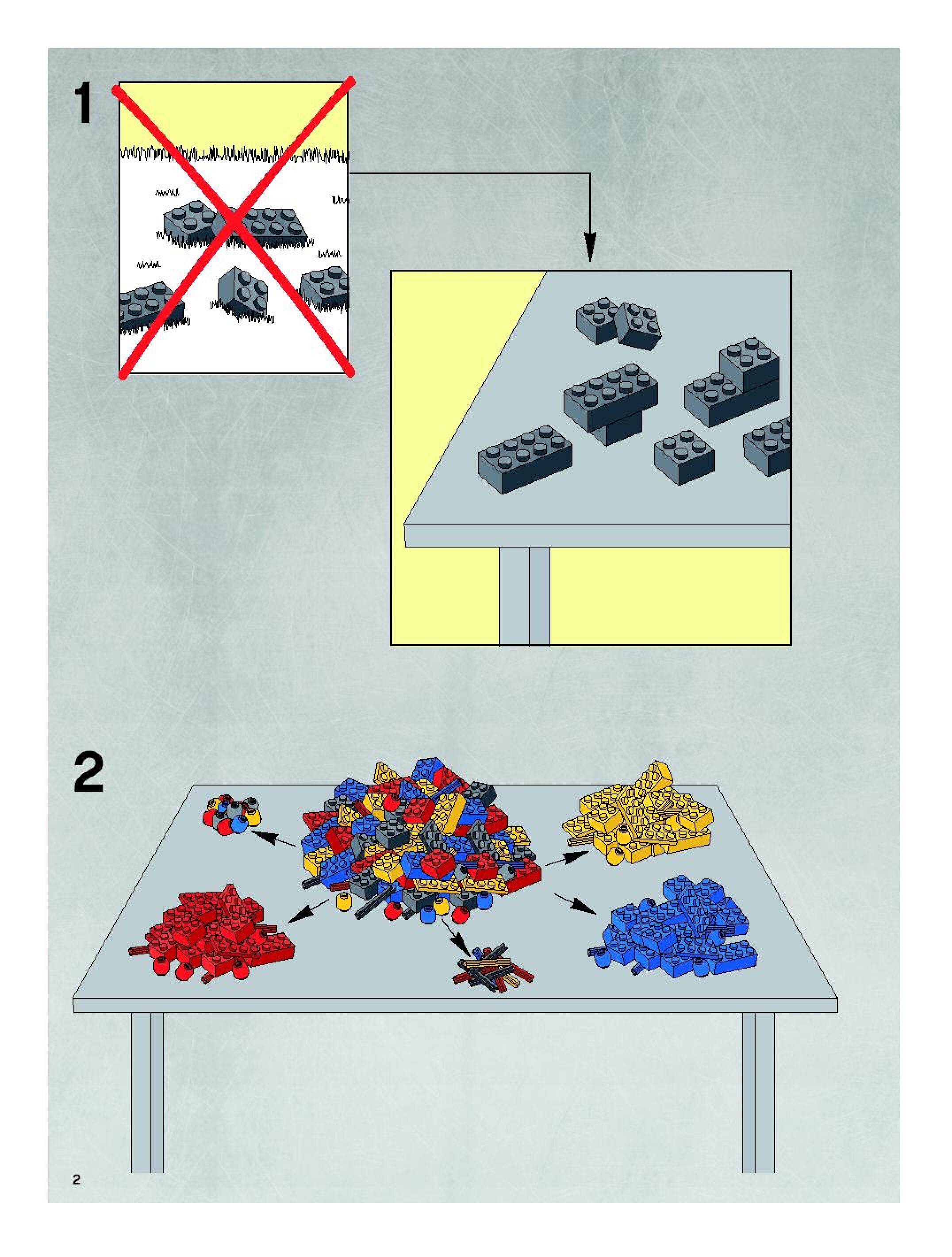 1

2

2