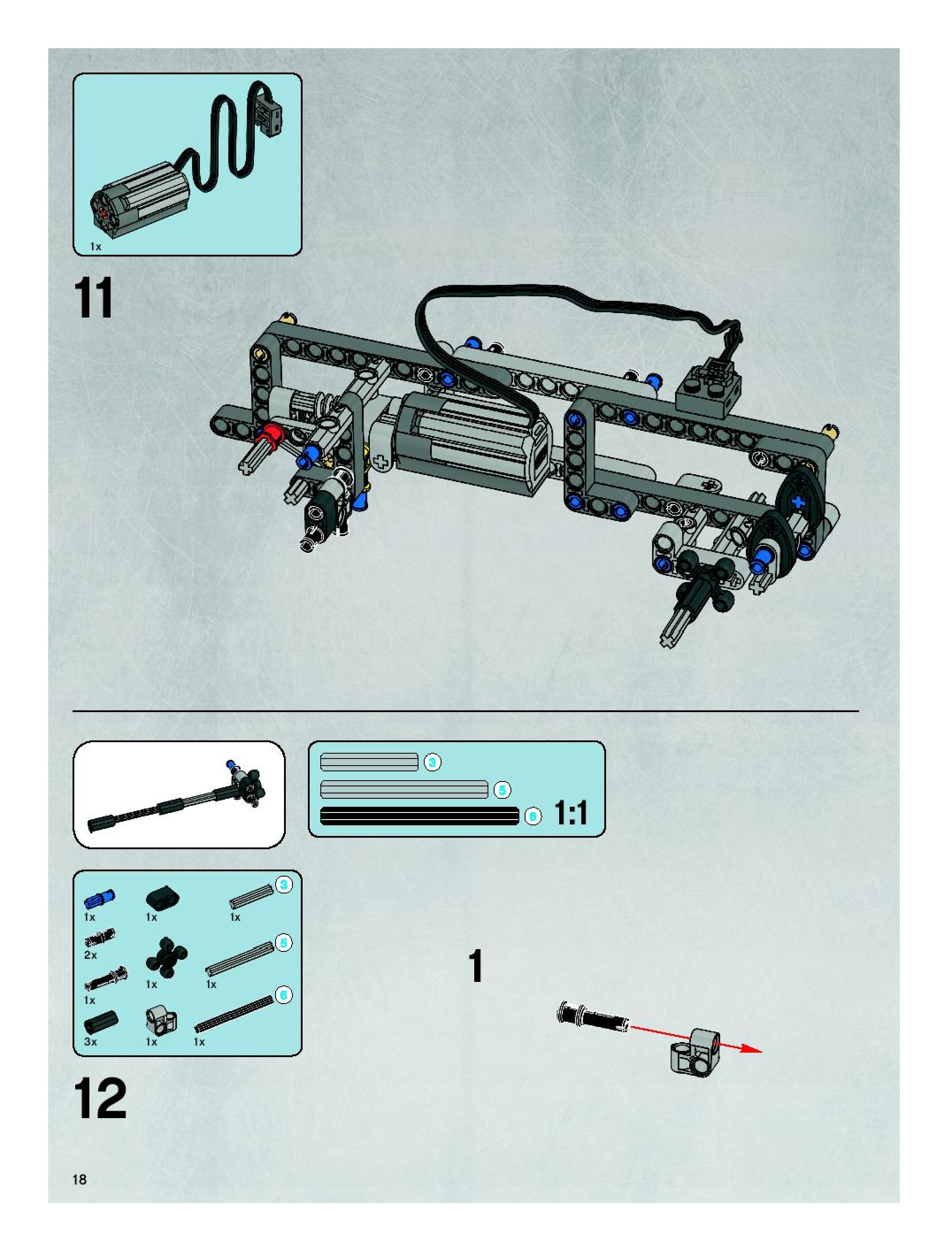 1x

11

3
5
6
1:1

3
1x
1x
1x
5
2x
1x
1x
6
1x
3x
1x
1x

1

12

18