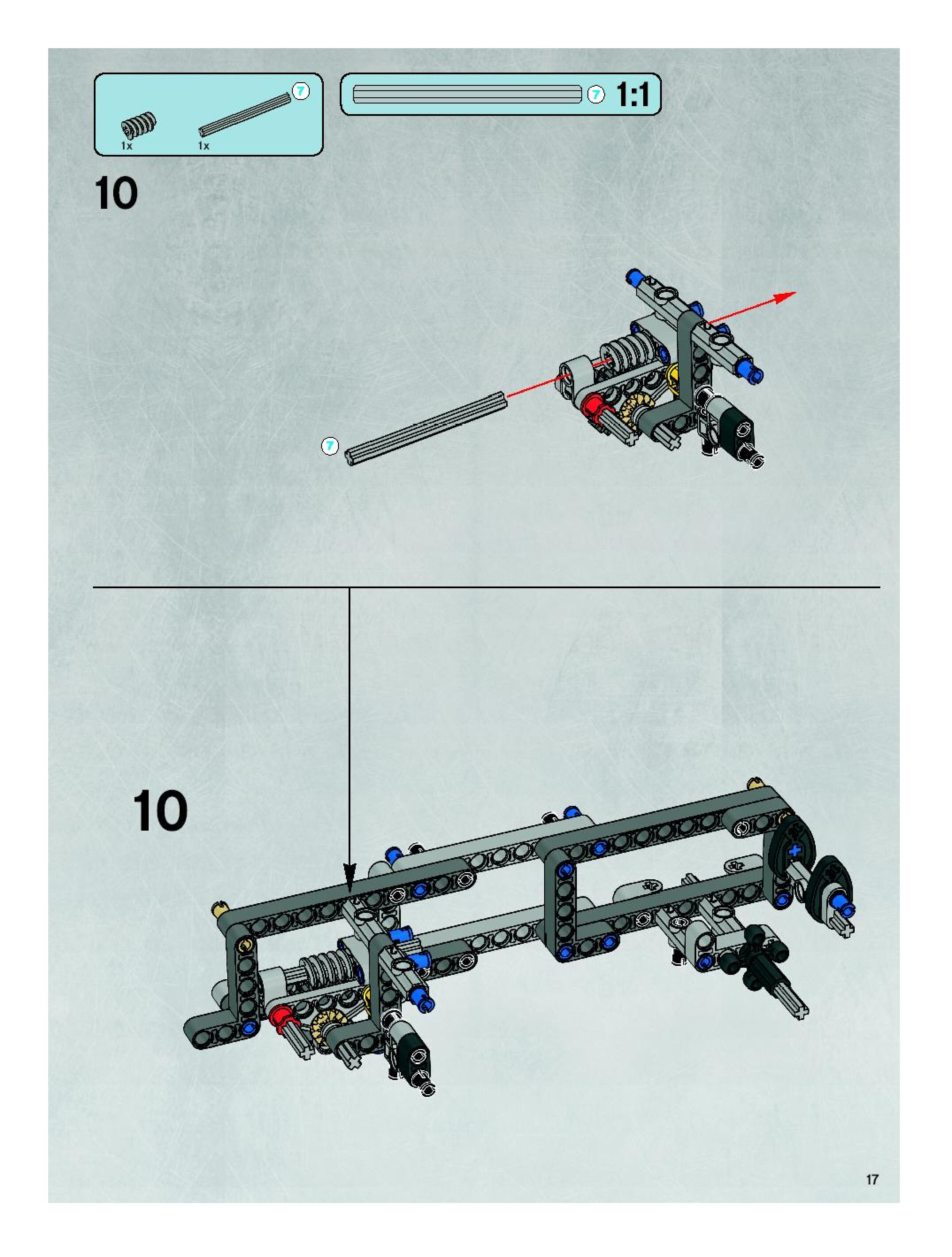 7

1x 1x

7 1:1

10

7

10

17