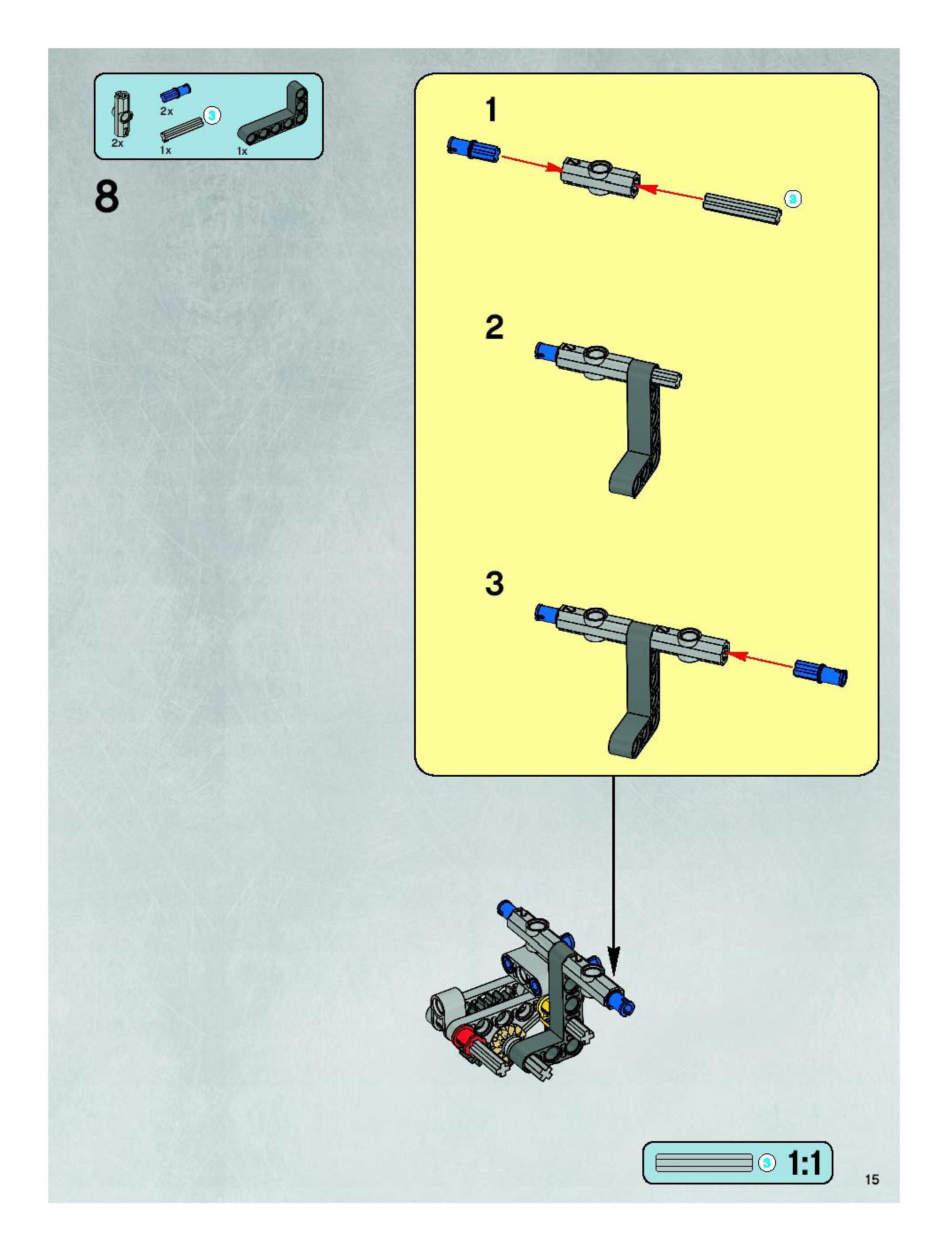 2x
2x
3
1x
1x

8

1

3

2

3

3 1:1

15