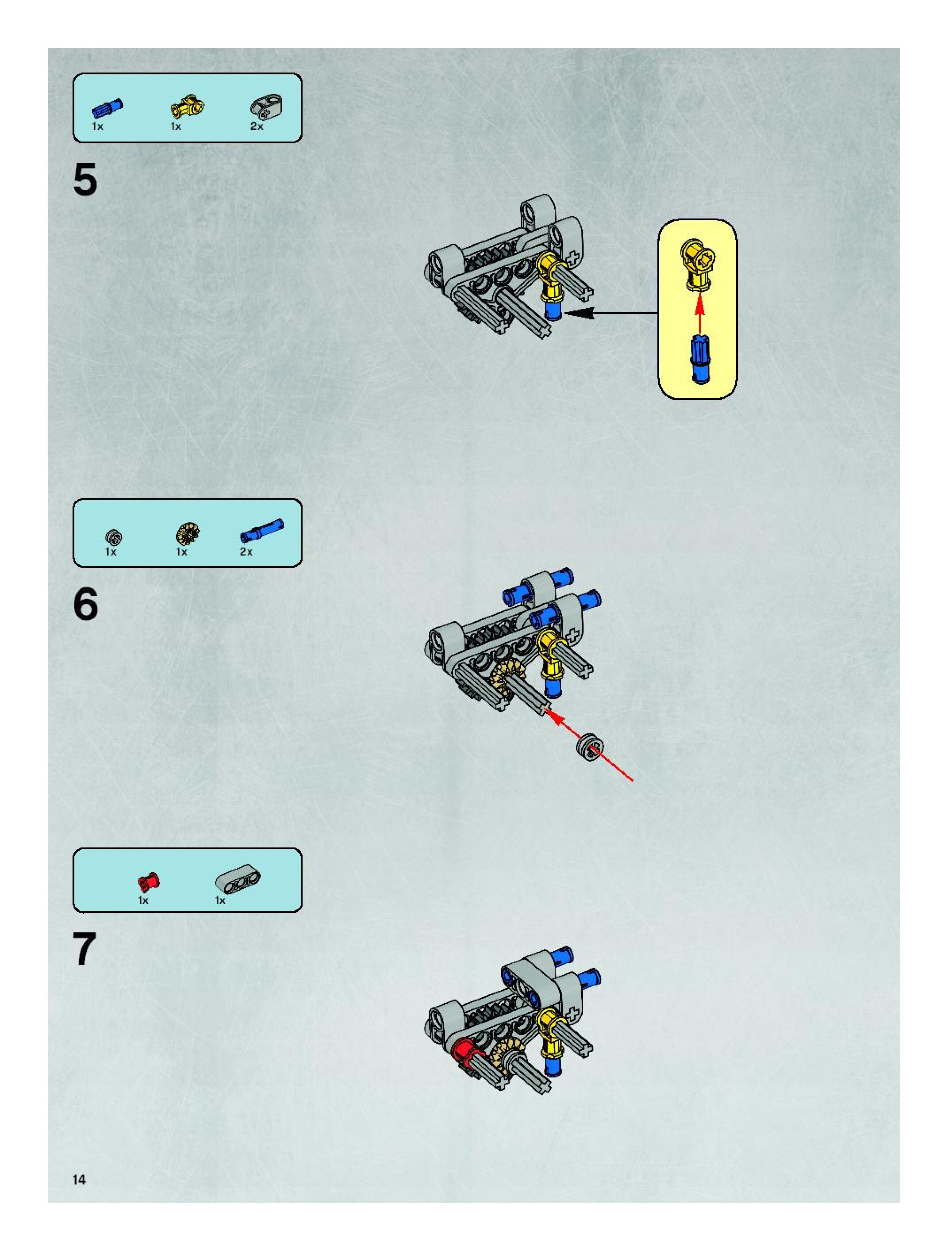 1x 1x 2x

5

1x 1x 2x

6

1x 1x

7

14