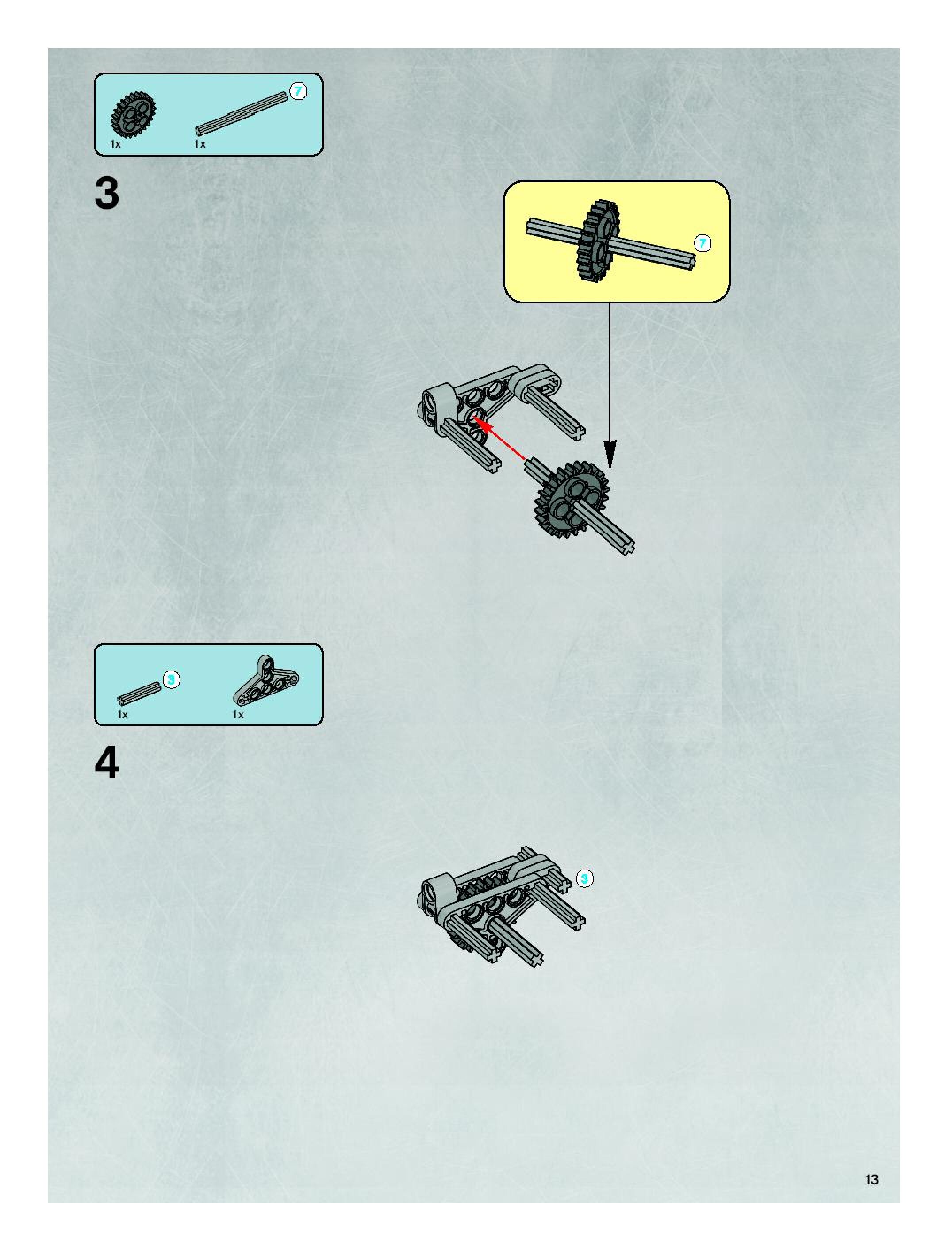 7
1x 1x

3

7

3
1x 1x

4

3

13