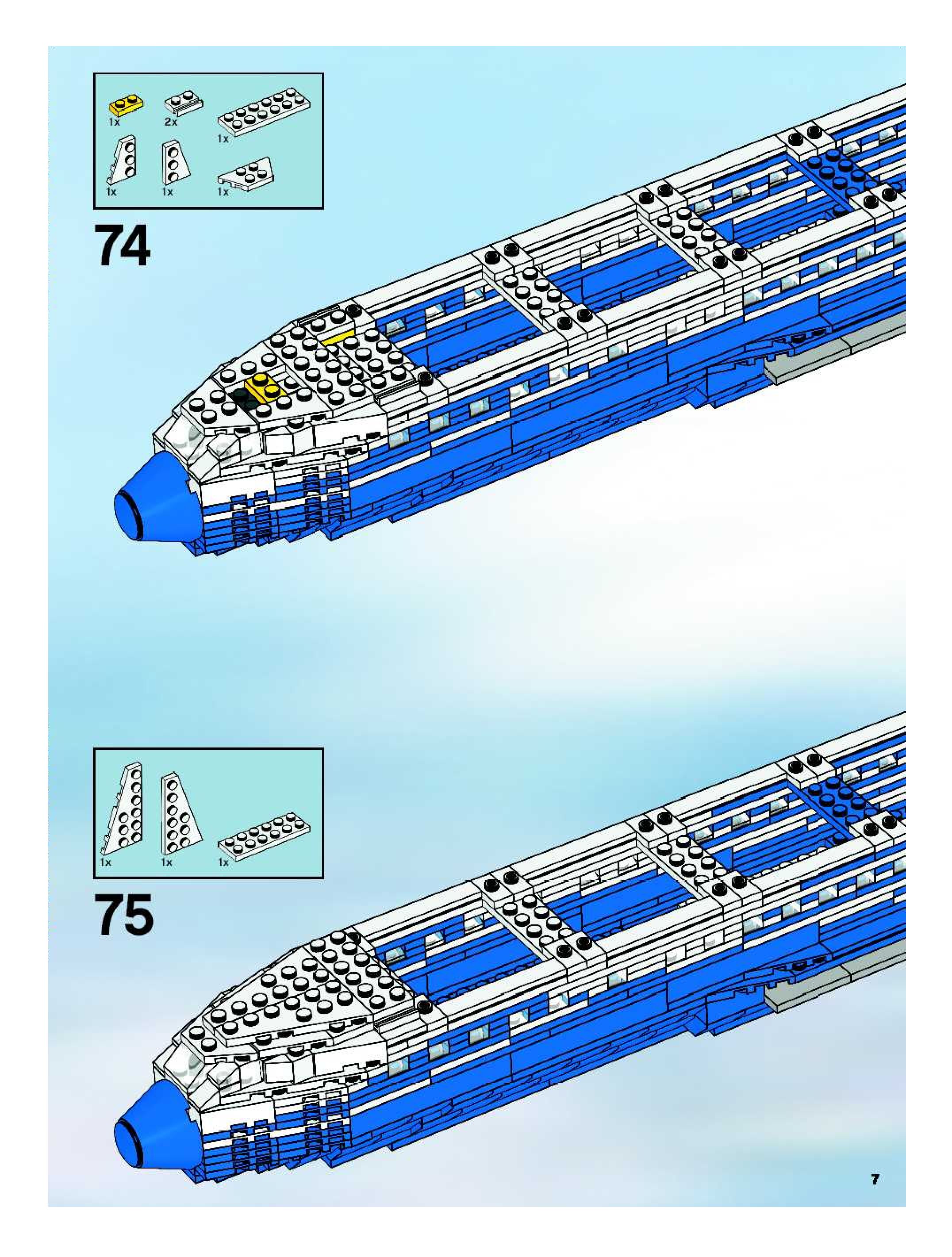 1x
2x
1x
1x
1x
1x

74

1x
1x
1x

75

7