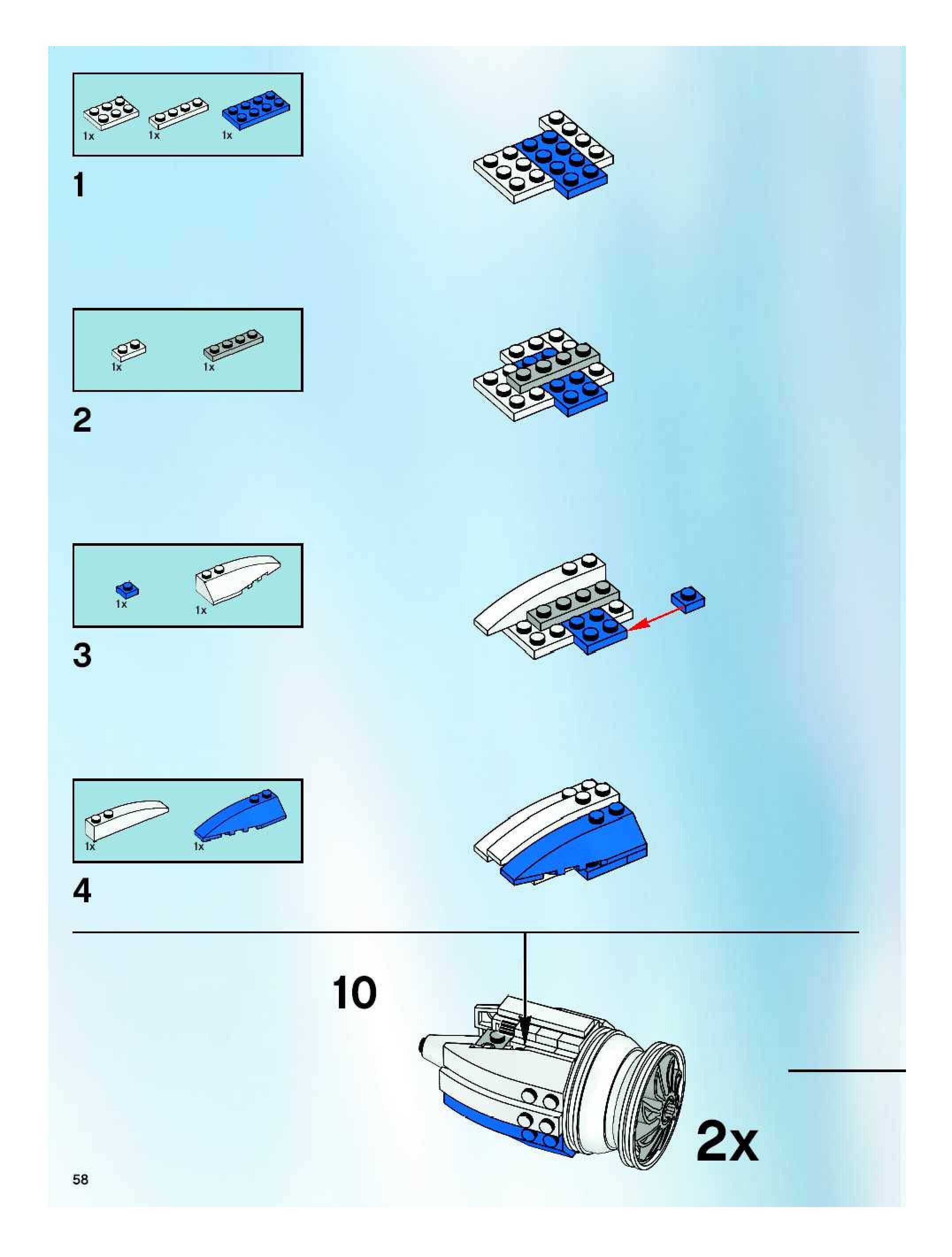 1x 1x 1x

1

1x 1x

2

1x 1x

3

1x 1x

4

10

2x

58