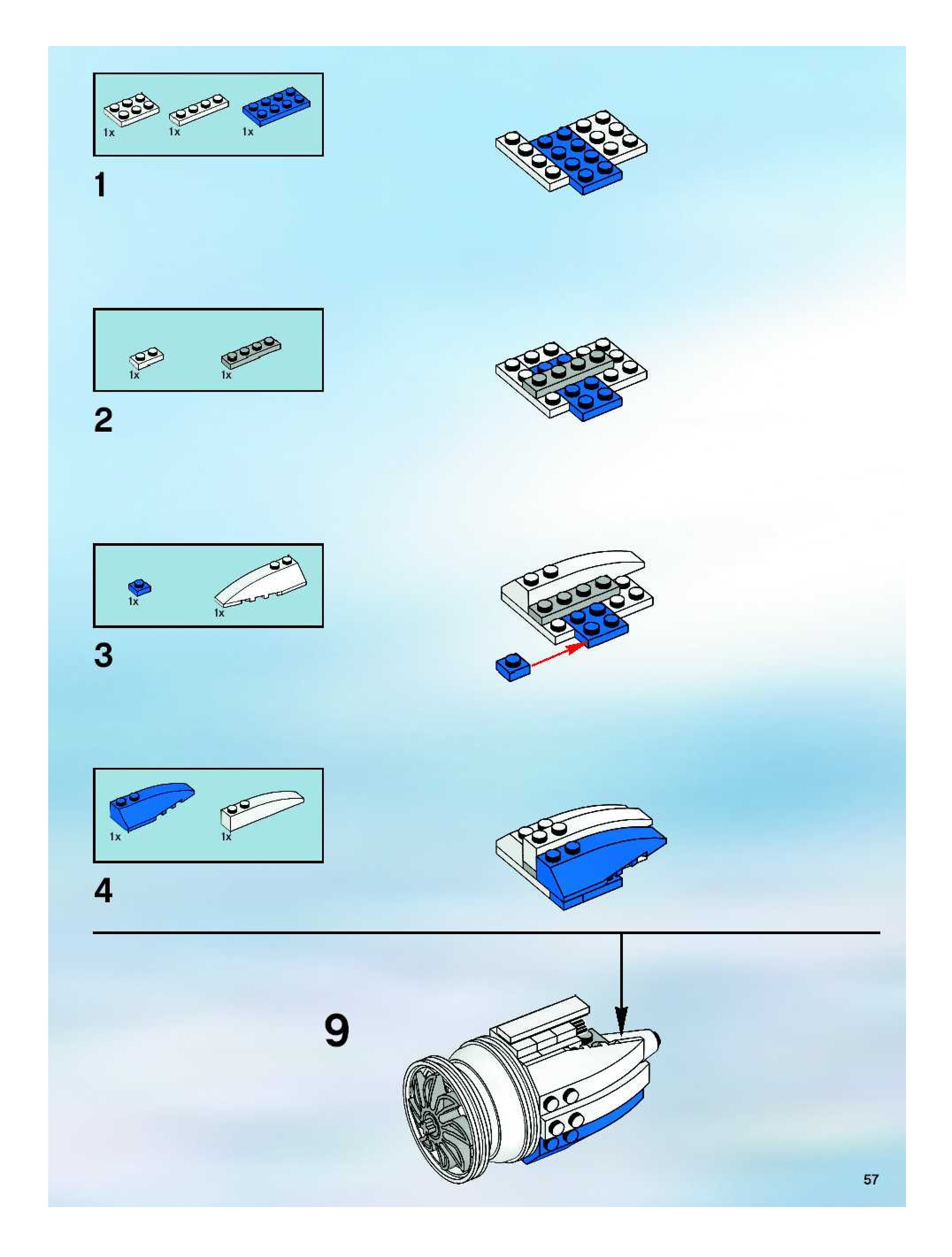 1x 1x 1x

1

1x 1x

2

1x 1x

3

1x 1x

4

9

57