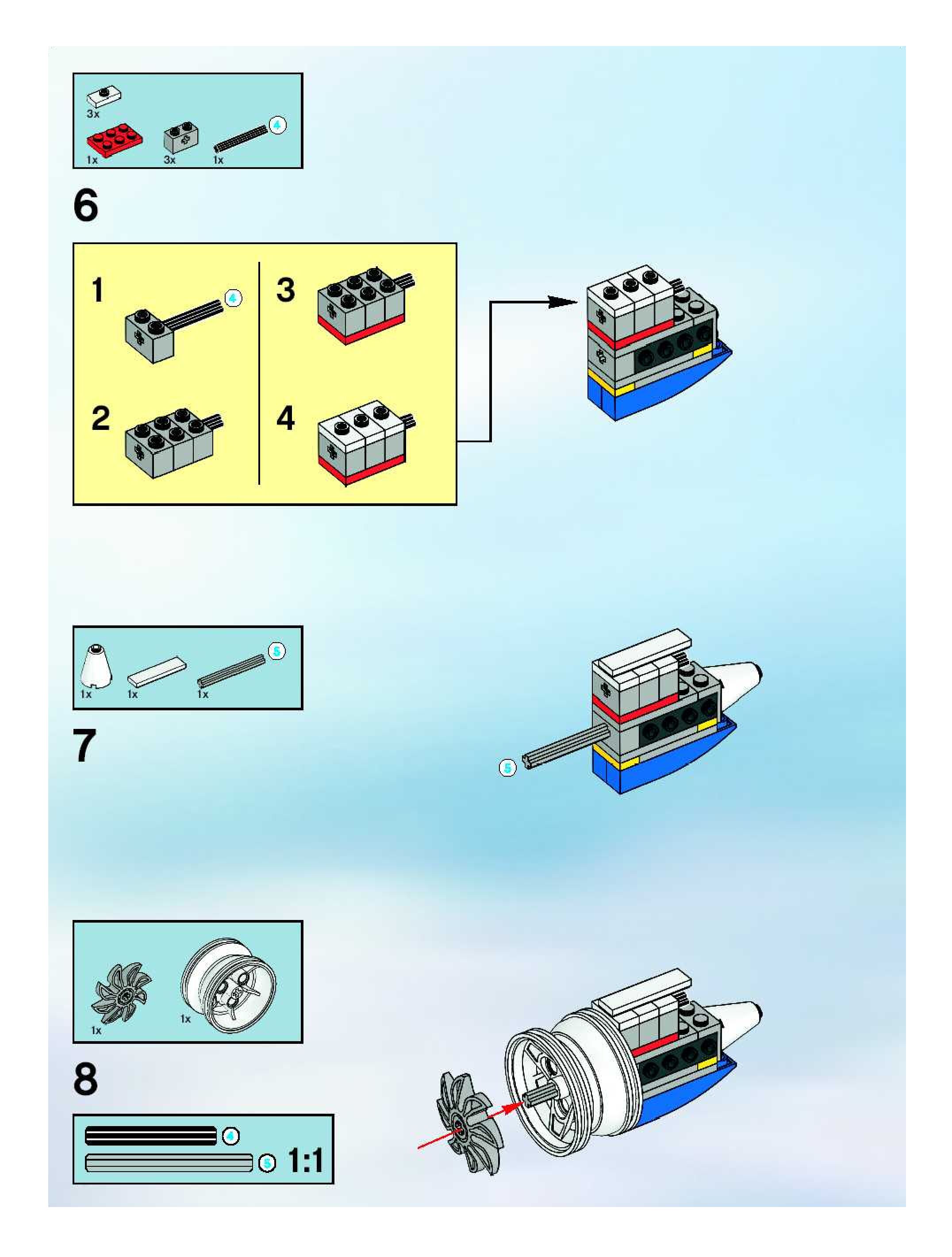 3x
1x
3x
1x
4

6

1
4
2
3
4

1x
1x
1x
5

7

5

1x
1x

8

4
5
1:1