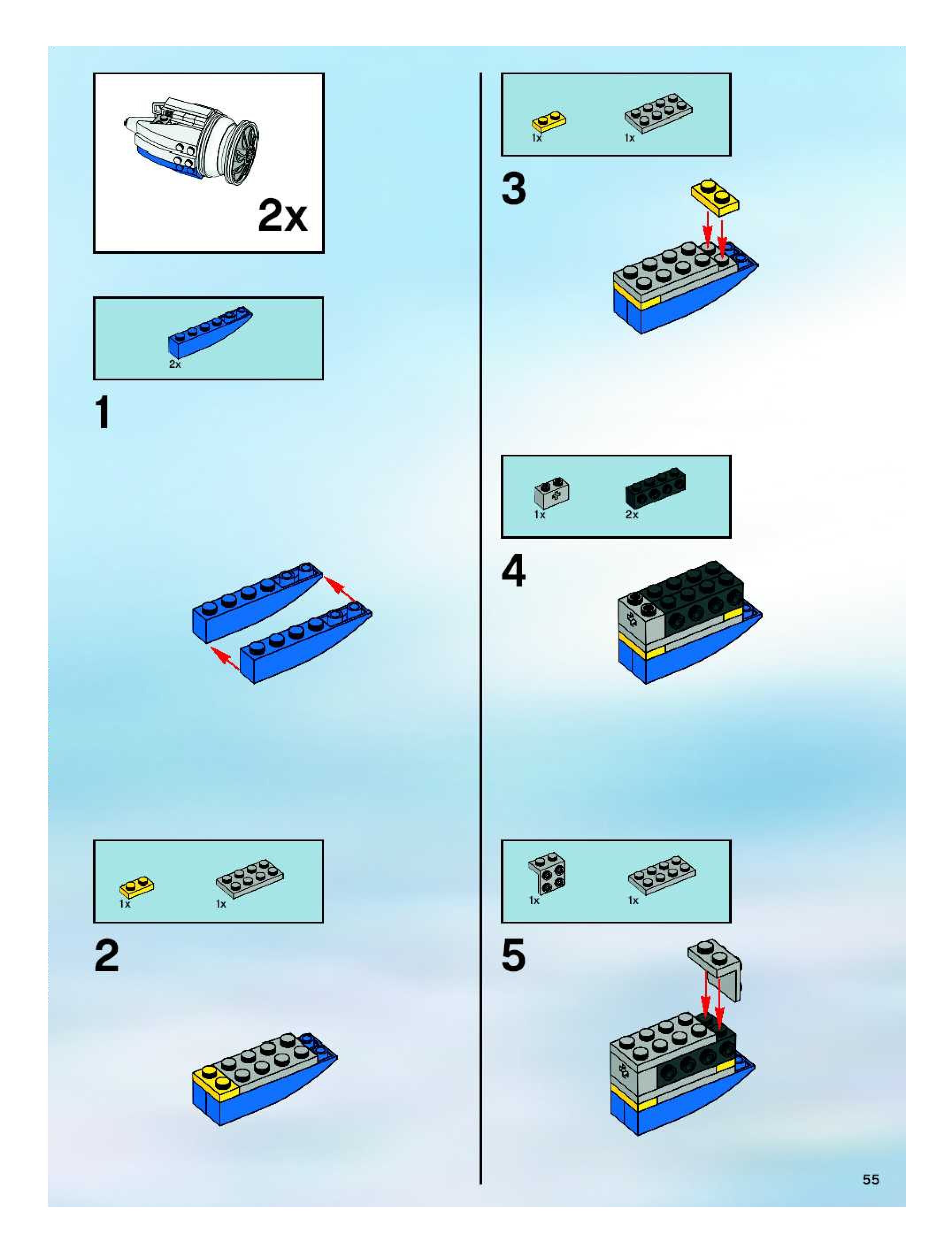 2x

2x

1

1x
1x

2

1x
1x

3

1x
2x

4

1x
1x

5

55