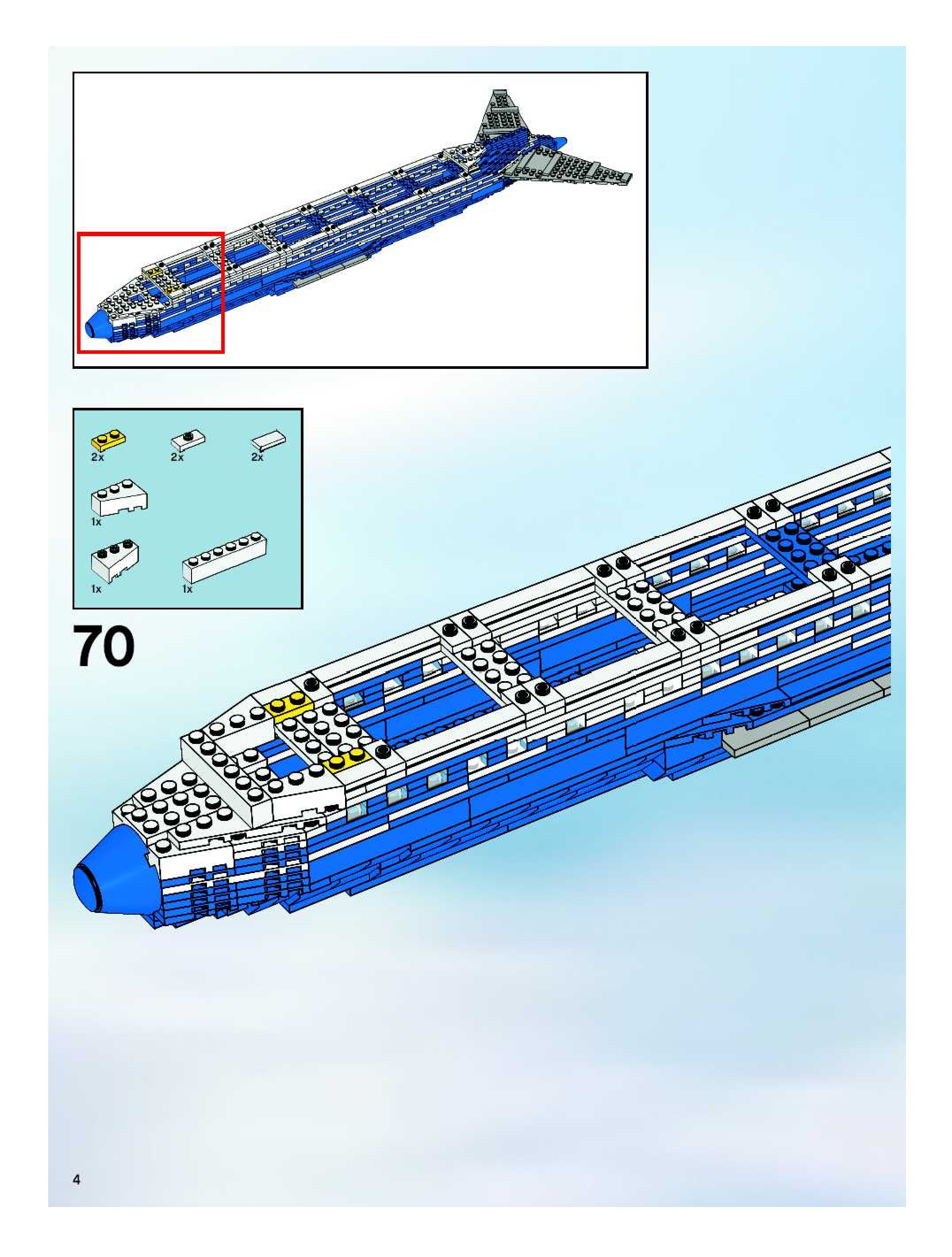 2x 2x 2x

1x

1x 1x

70

4