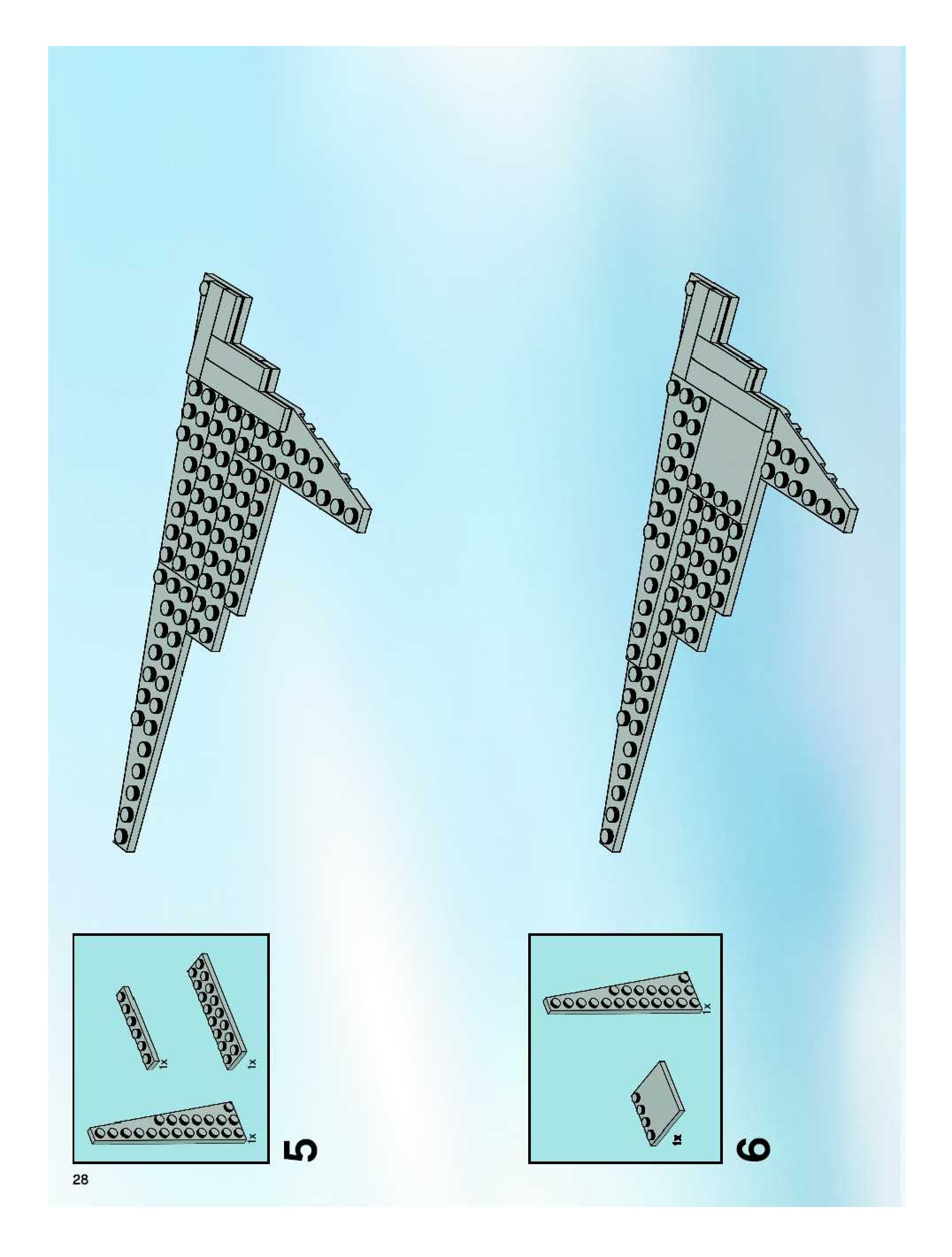 1x

1x

1x

5

1x

1x

6

28