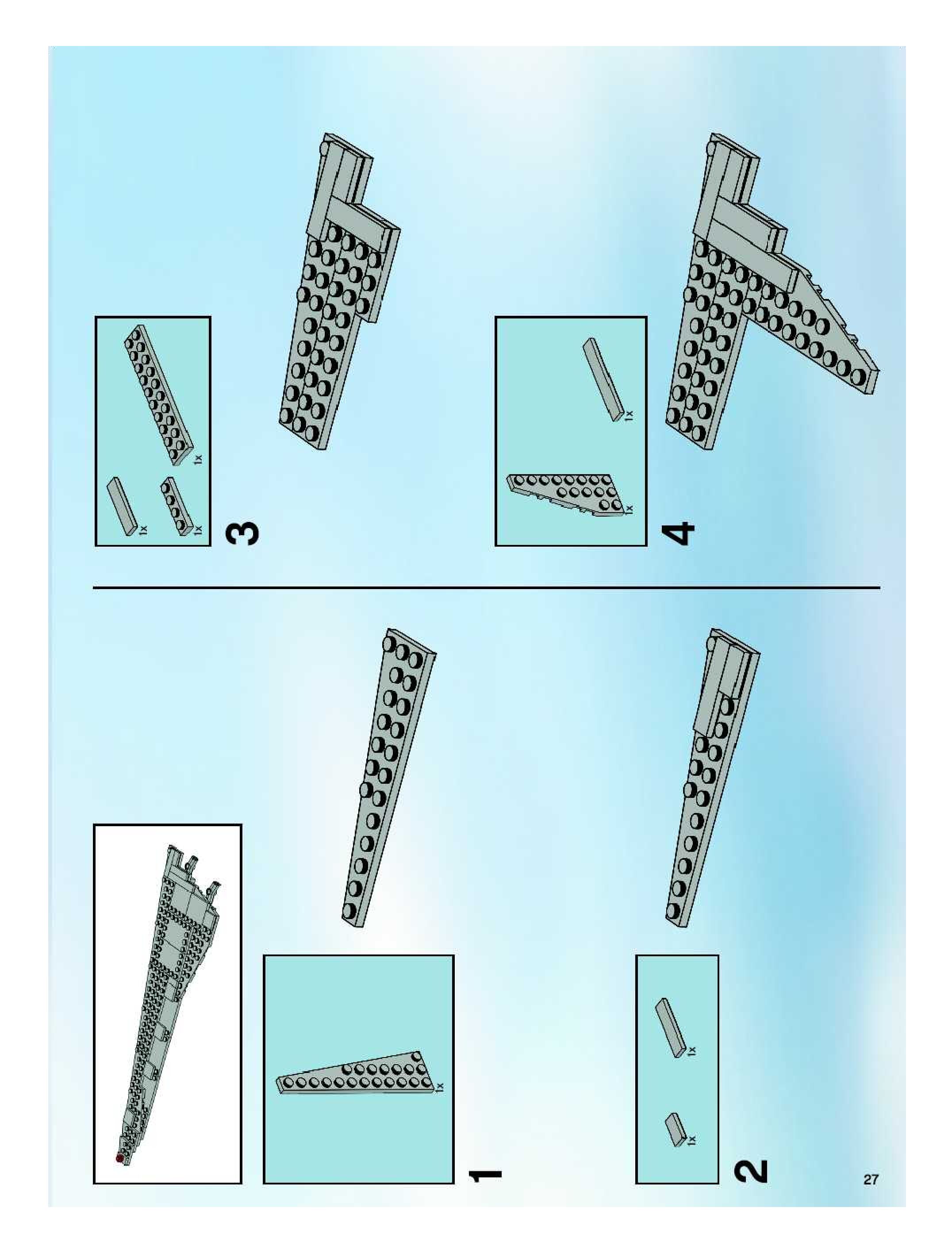 1x

1

1x

1x

2

1x

1x

1x

3

1x

1x

4

27