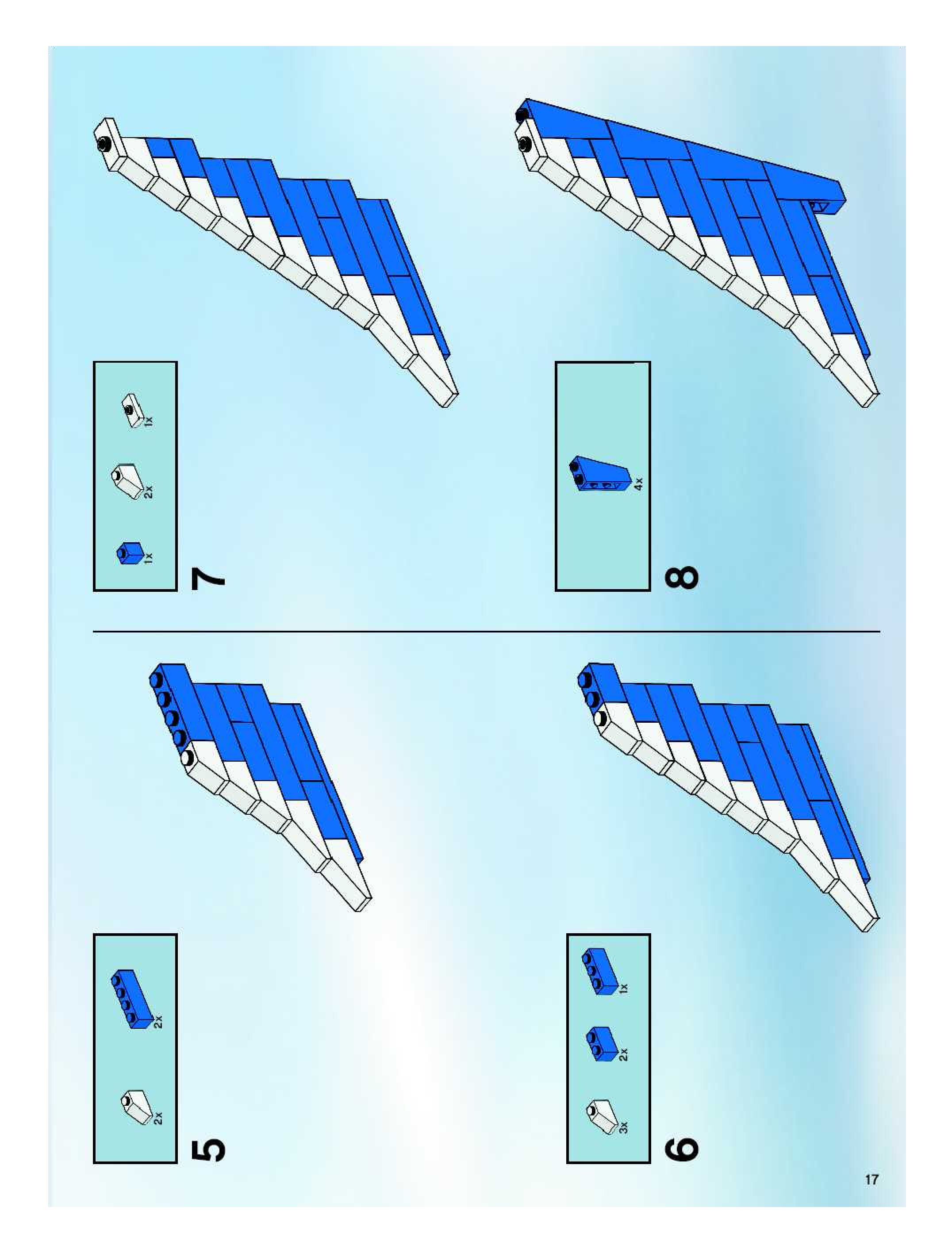 5
2x
2x

6
3x
2x
1x

7
1x
2x
1x

8
4x

17