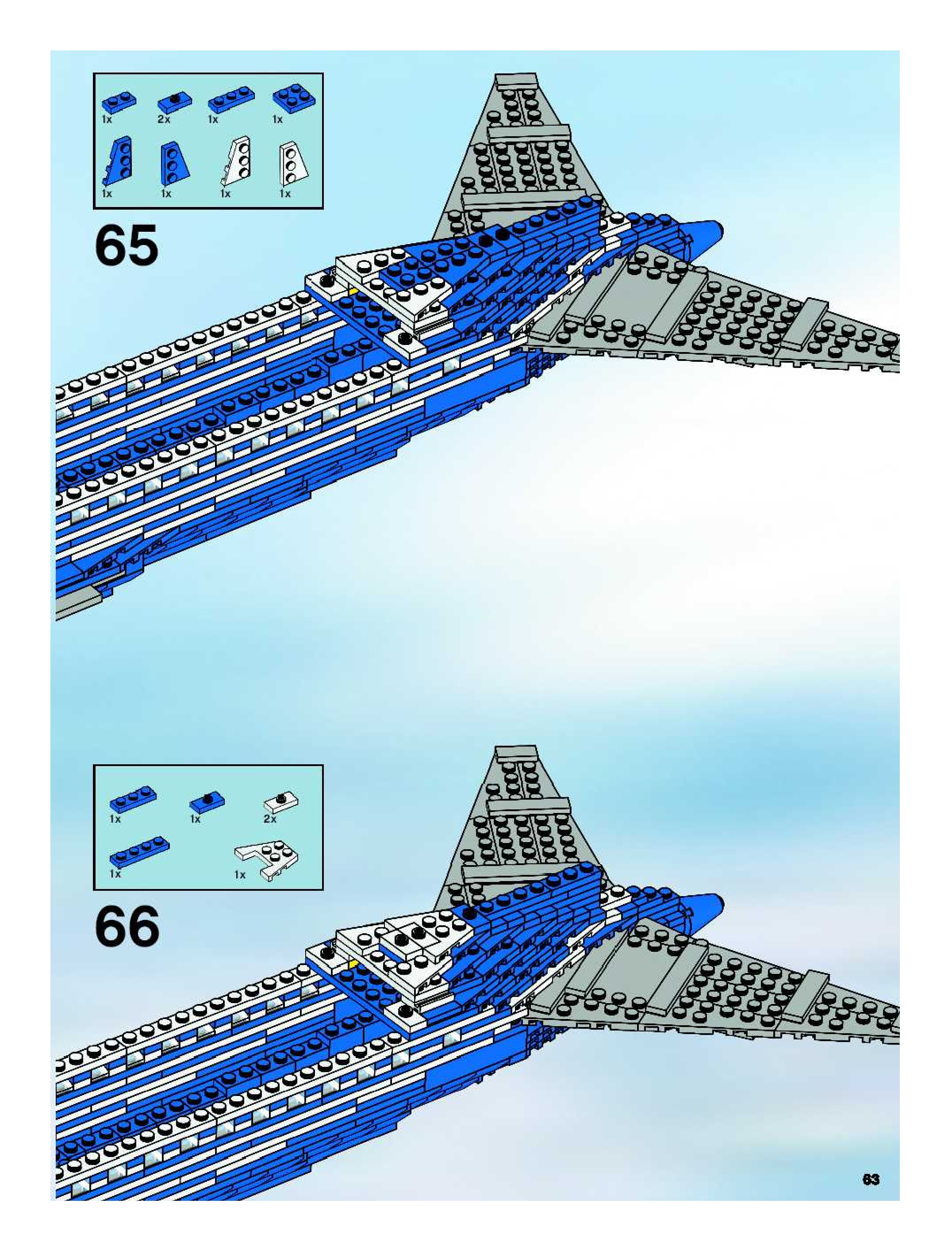 1x 2x 1x 1x

1x 1x 1x 1x

65

1x 1x 2x

1x 1x

66

63