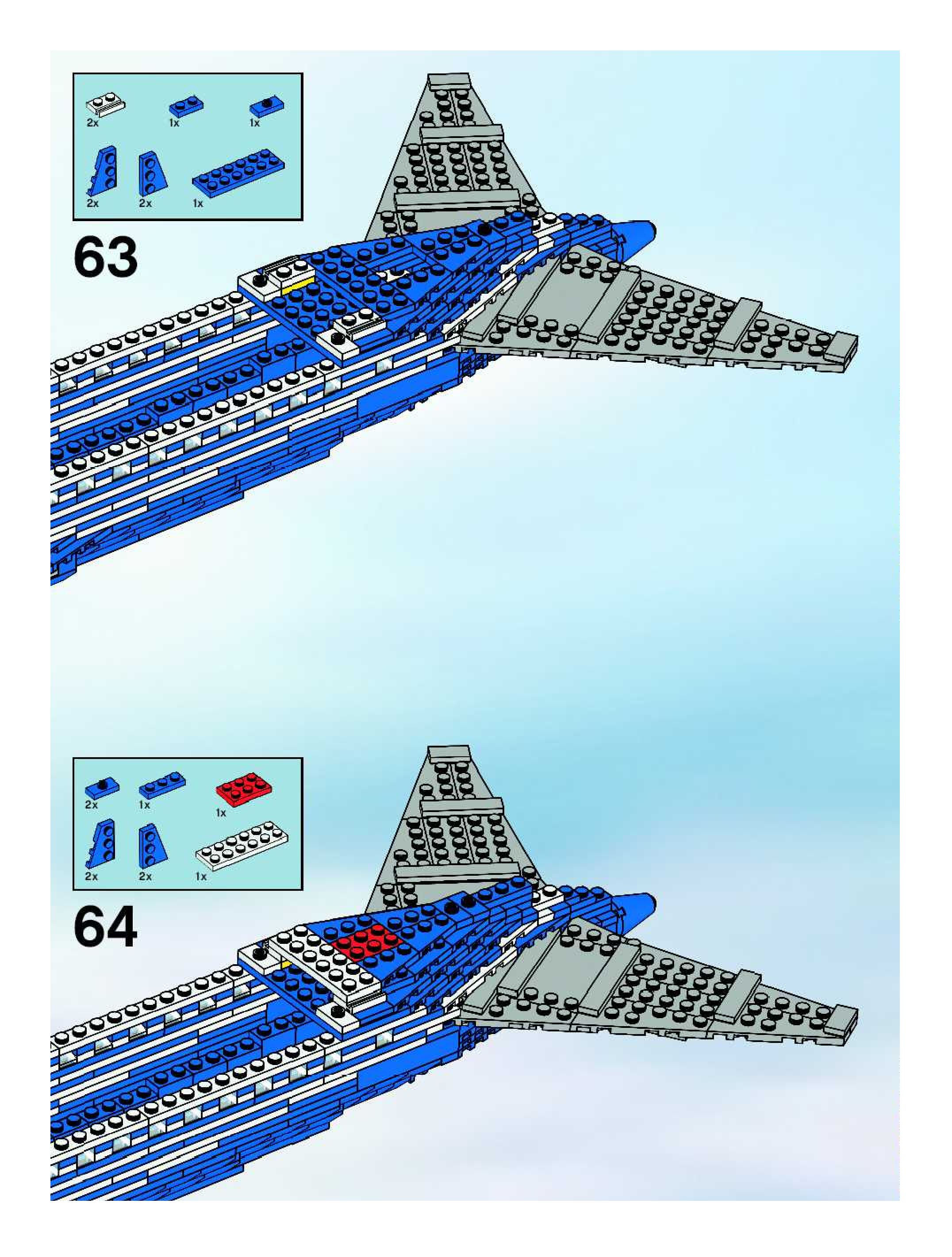 2x
1x
1x
2x
2x
1x

63

2x
1x
1x
2x
2x
1x

64