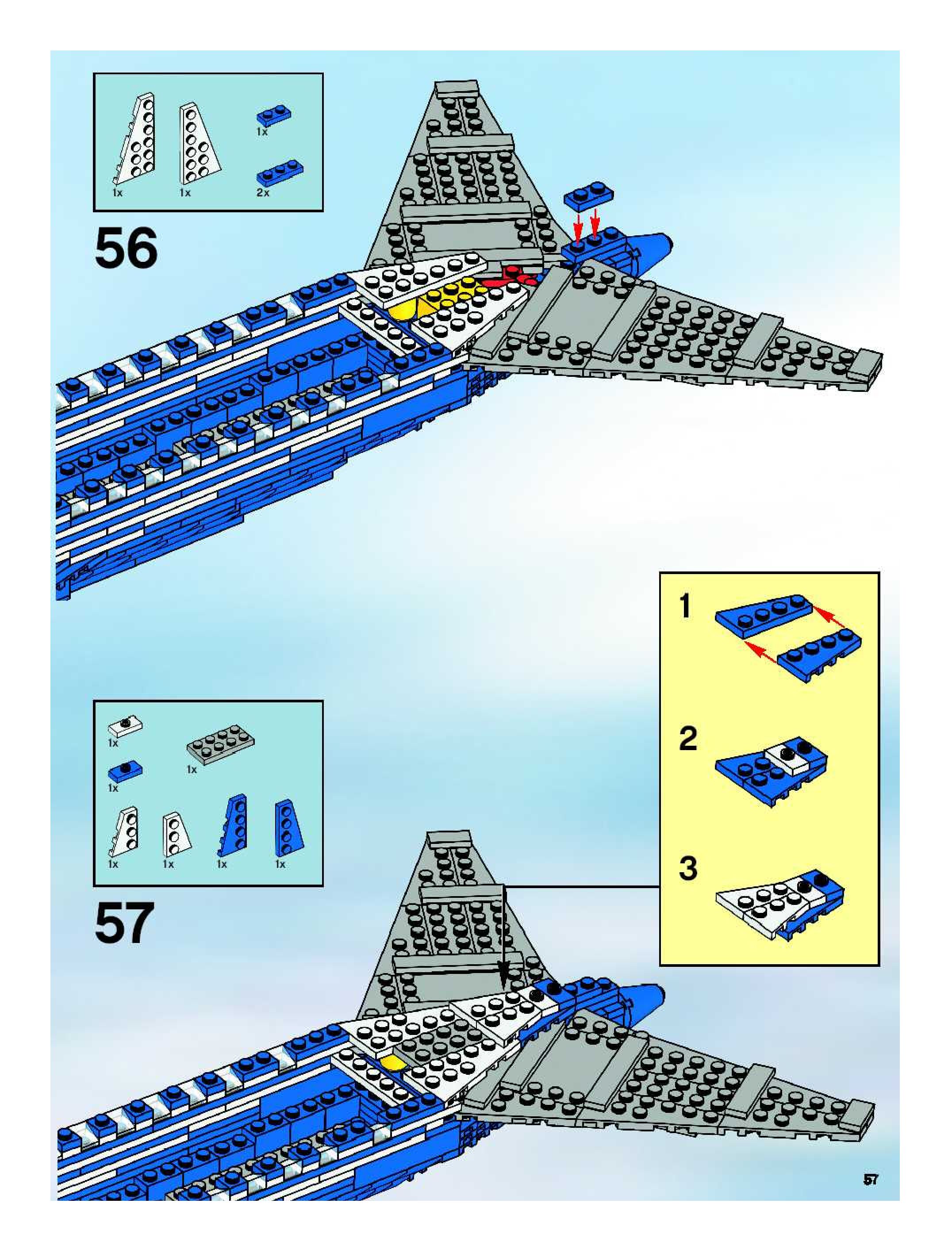 1x
1x
1x
2x

56

1

2

3

1x
1x
1x
1x
1x
1x
1x

57

57