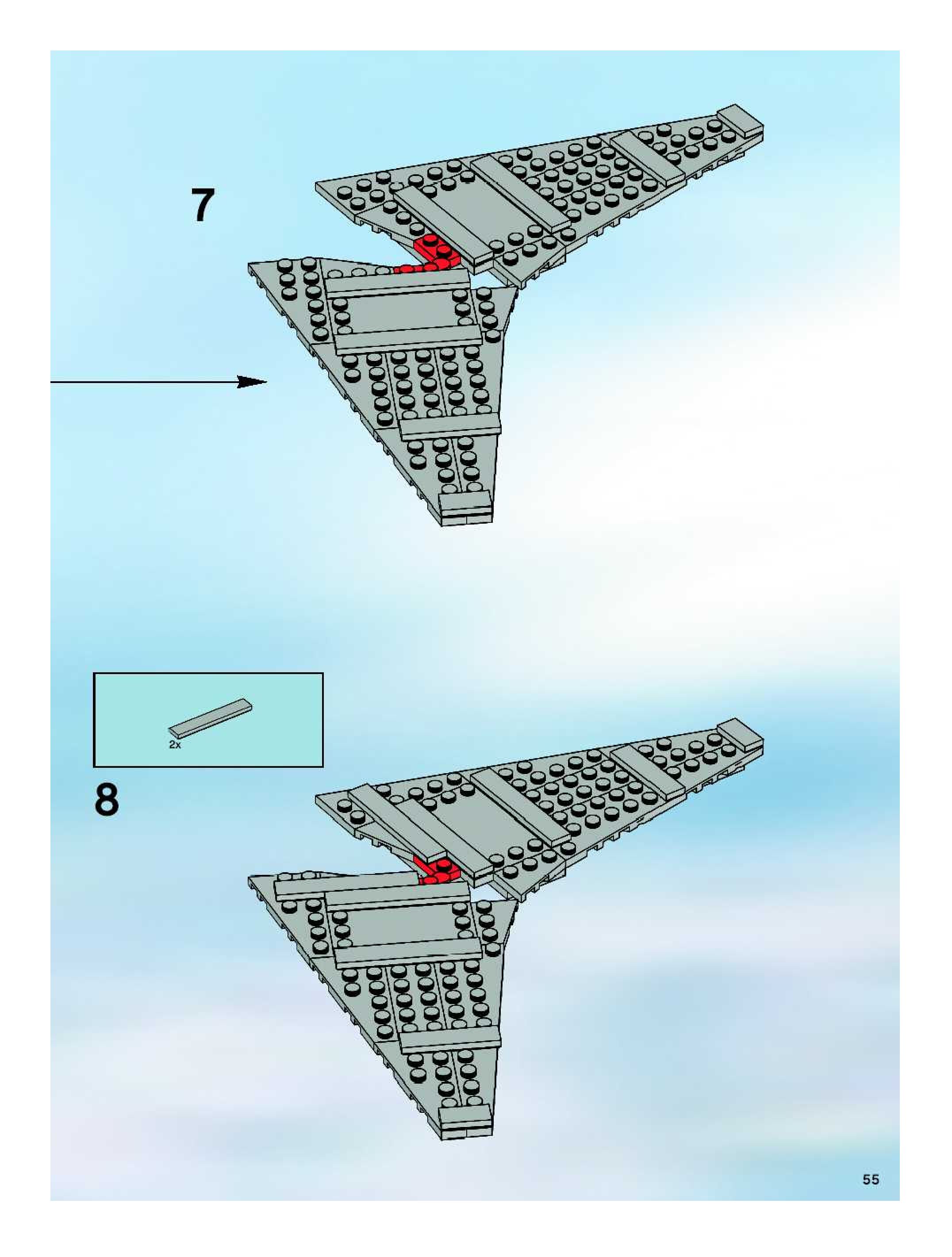 7

2x

8

55