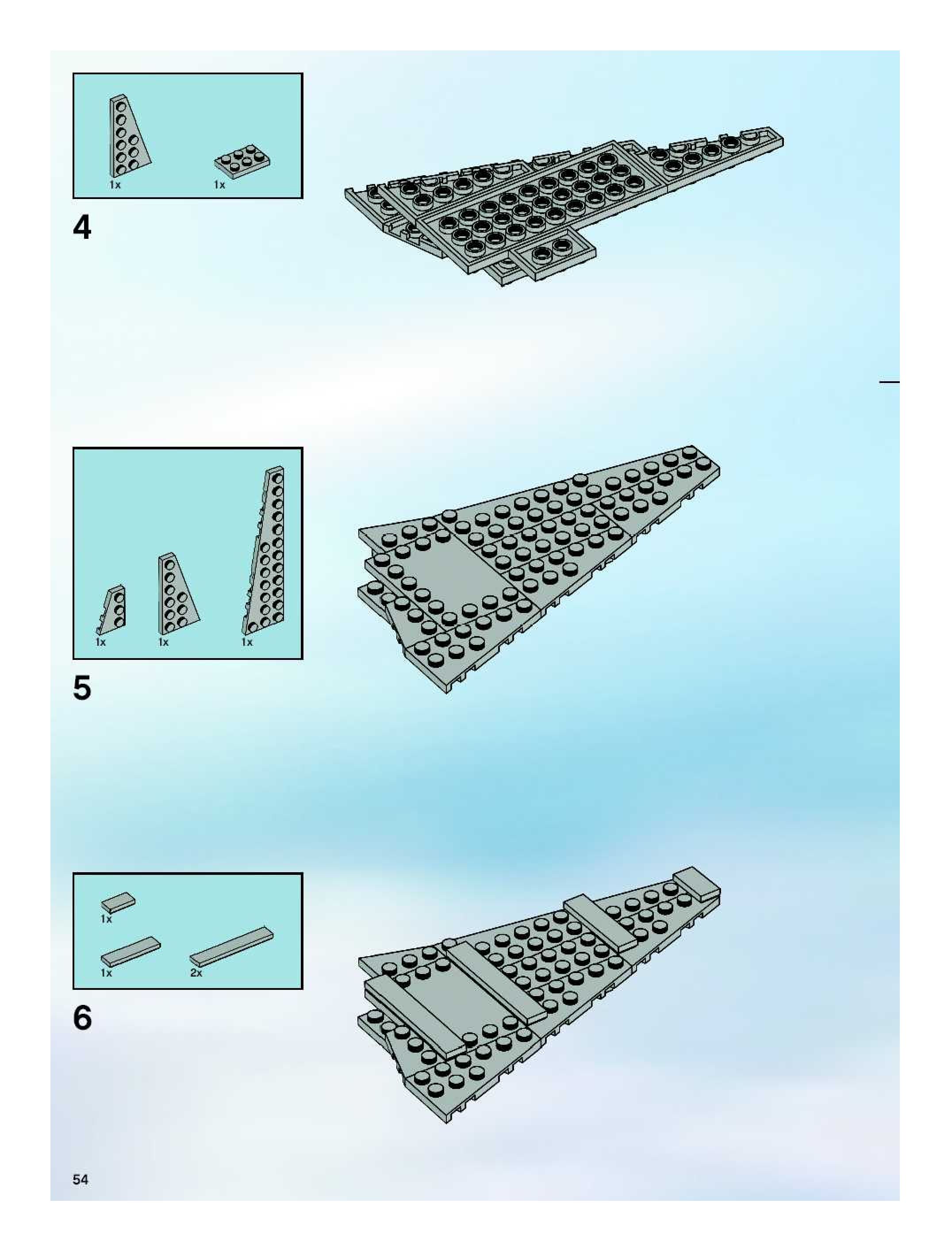 1x 1x

4

1x 1x 1x

5

1x

1x 2x

6

54