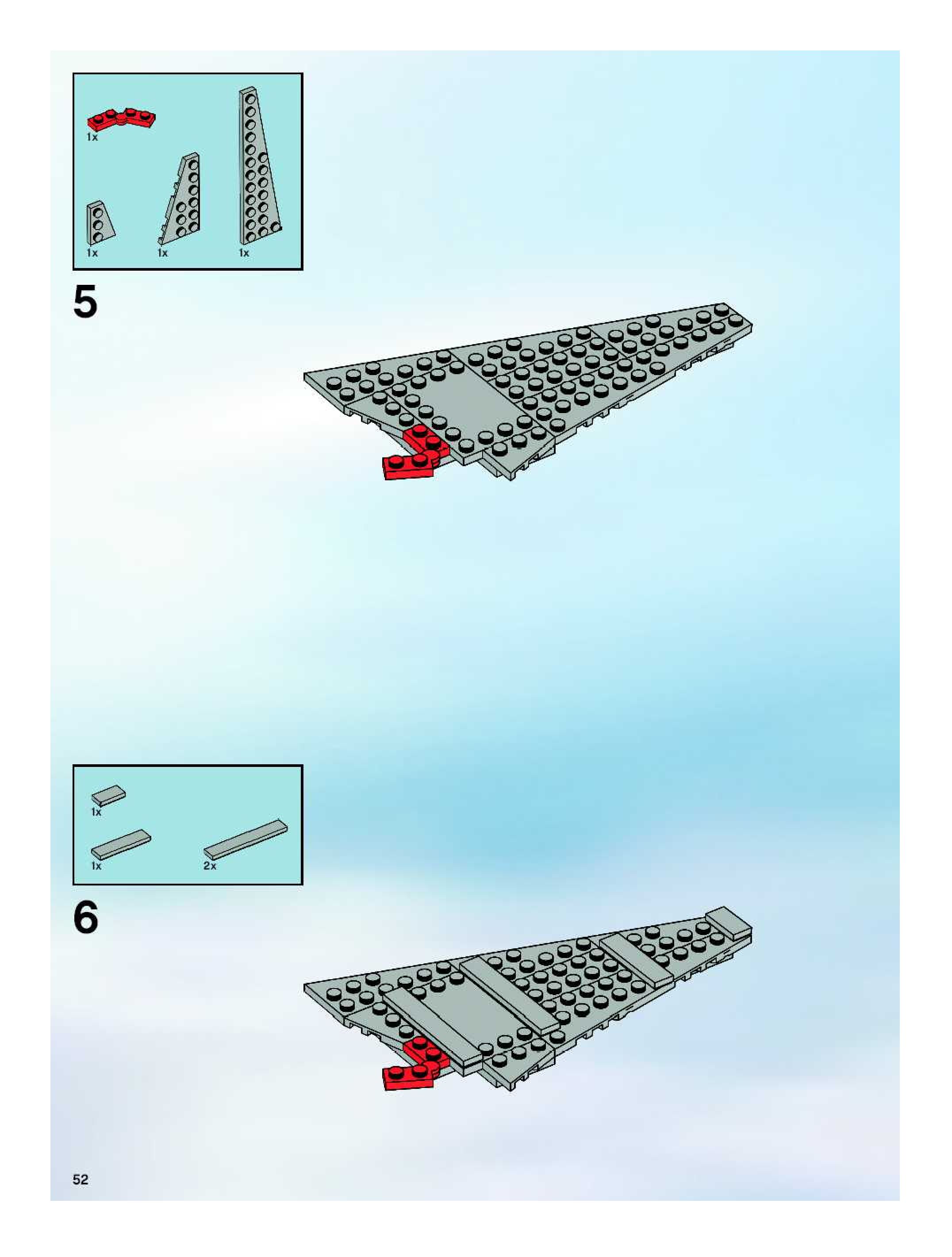 1x

1x 1x 1x

5

1x

1x 2x

6

52