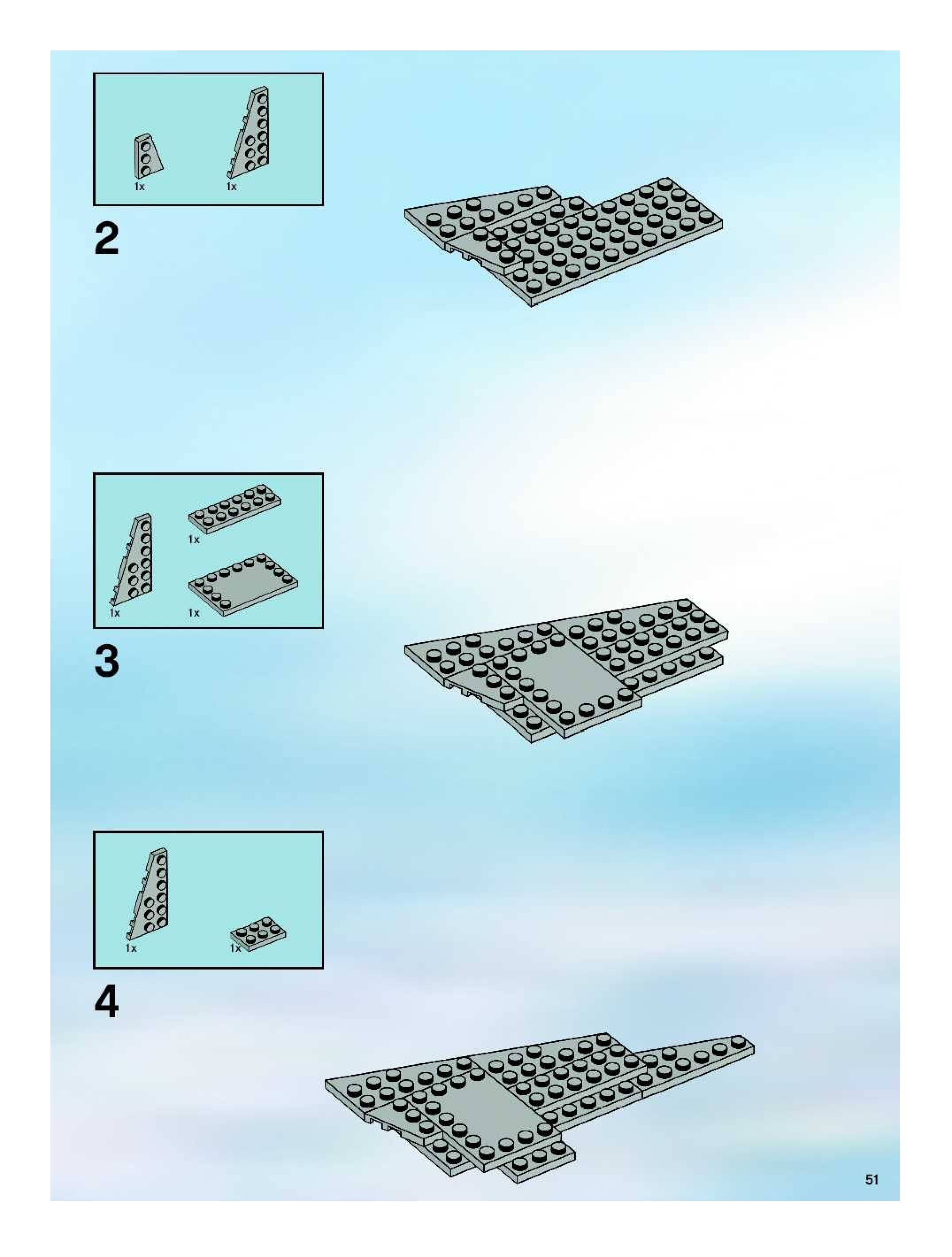 1x 1x

2

1x

1x 1x

3

1x 1x

4

51